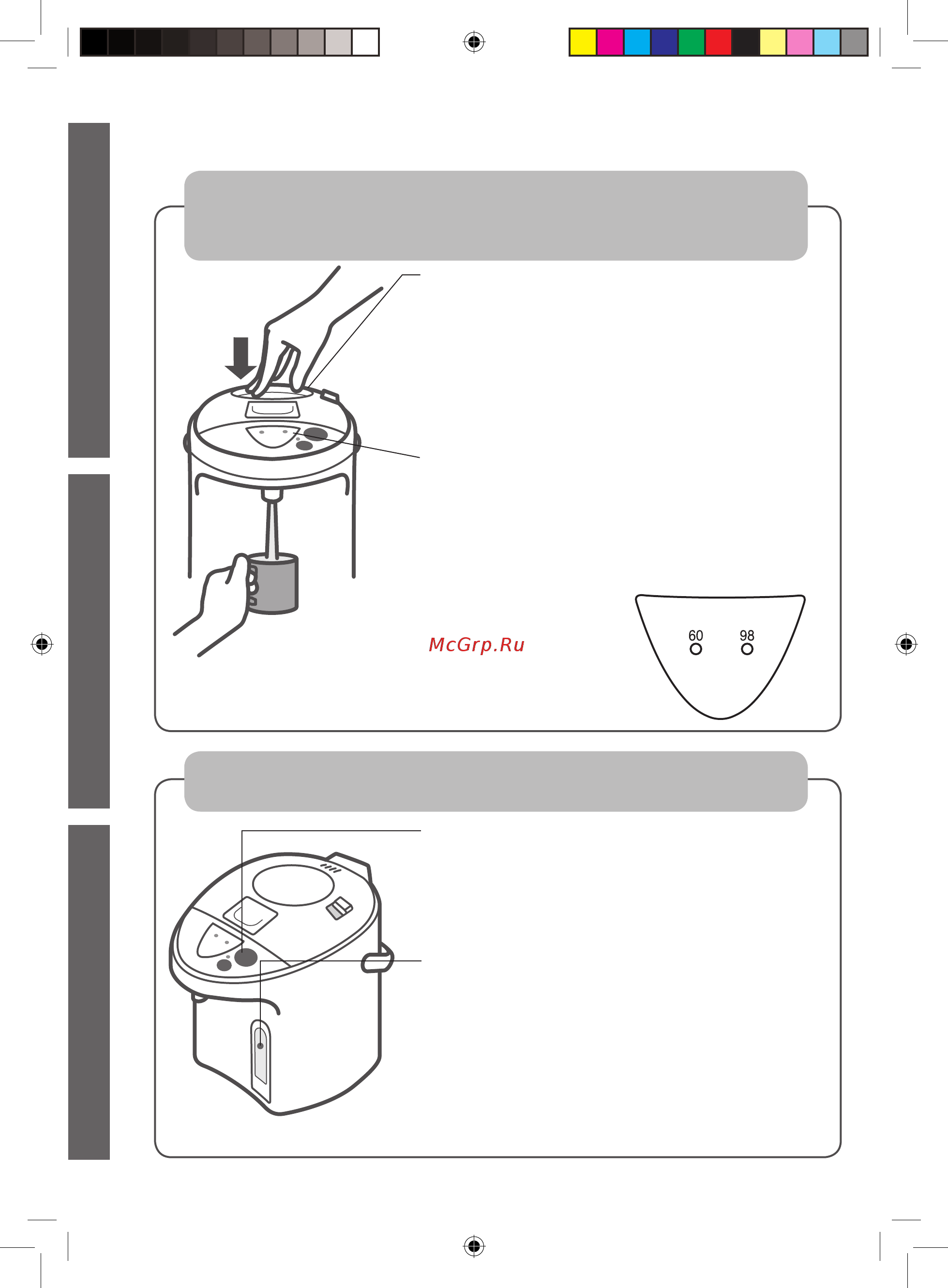 McGrp.Ru

60 98