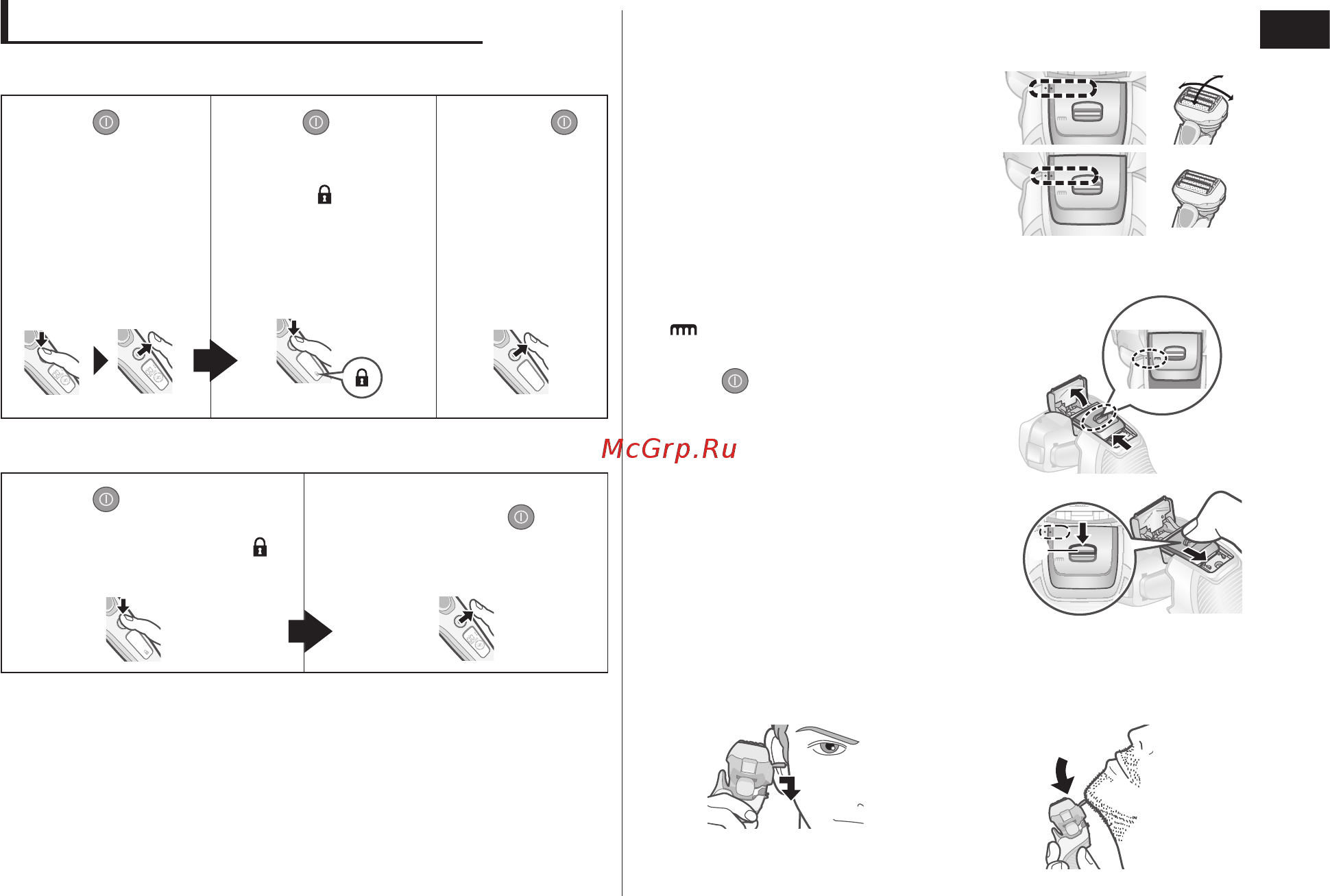 McGrp.Ru