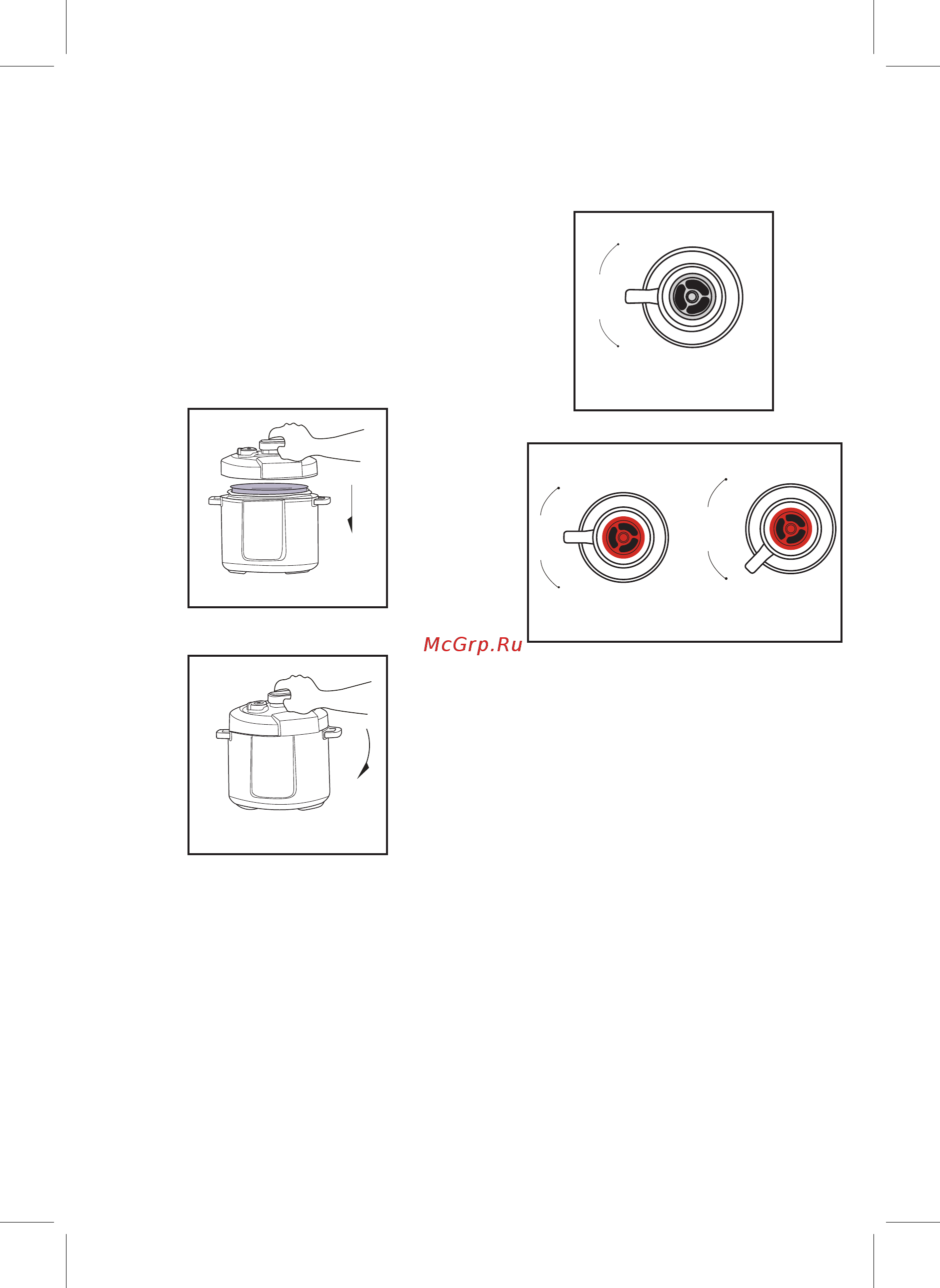 McGrp.Ru