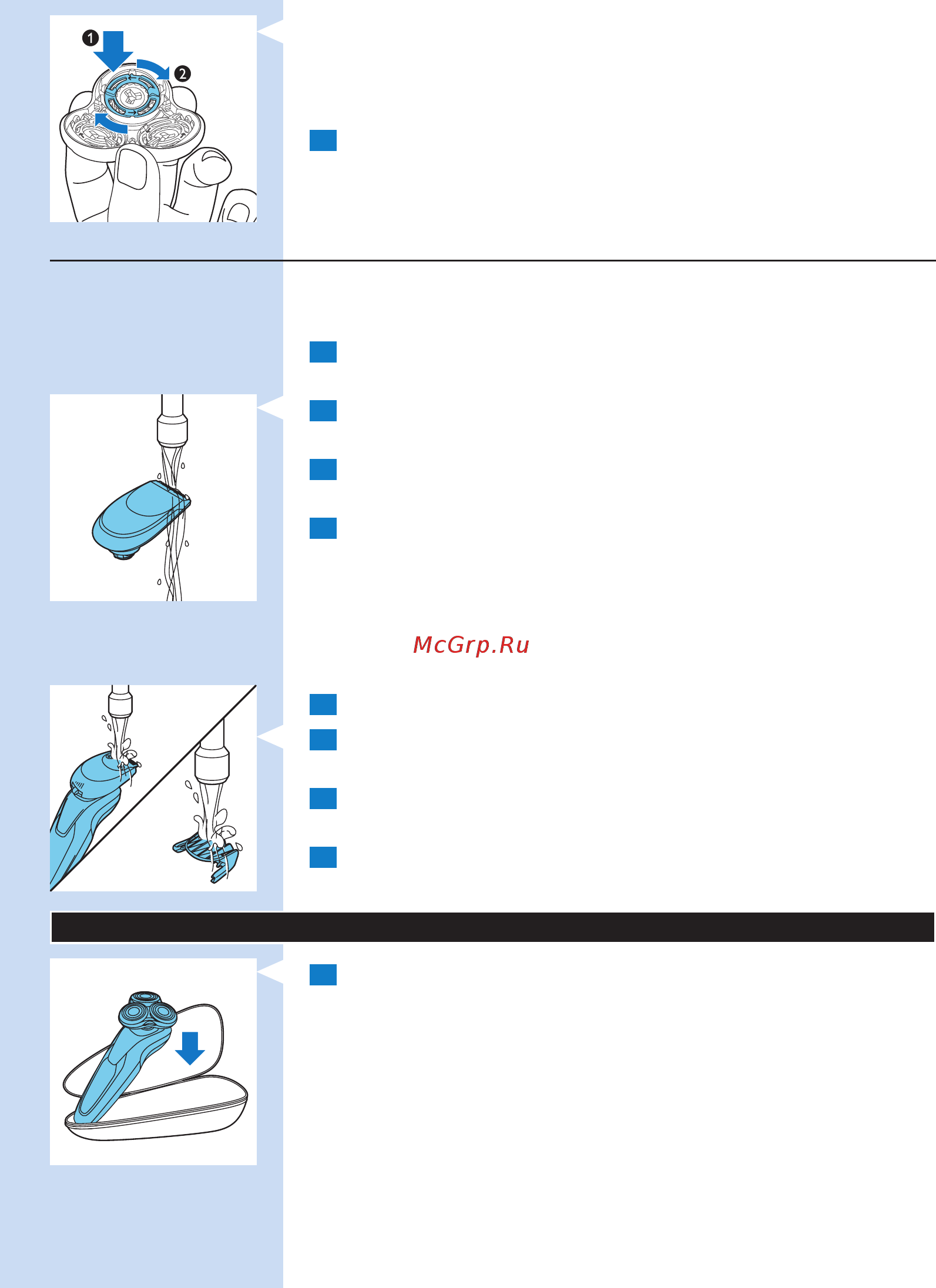 1

2

McGrp.Ru