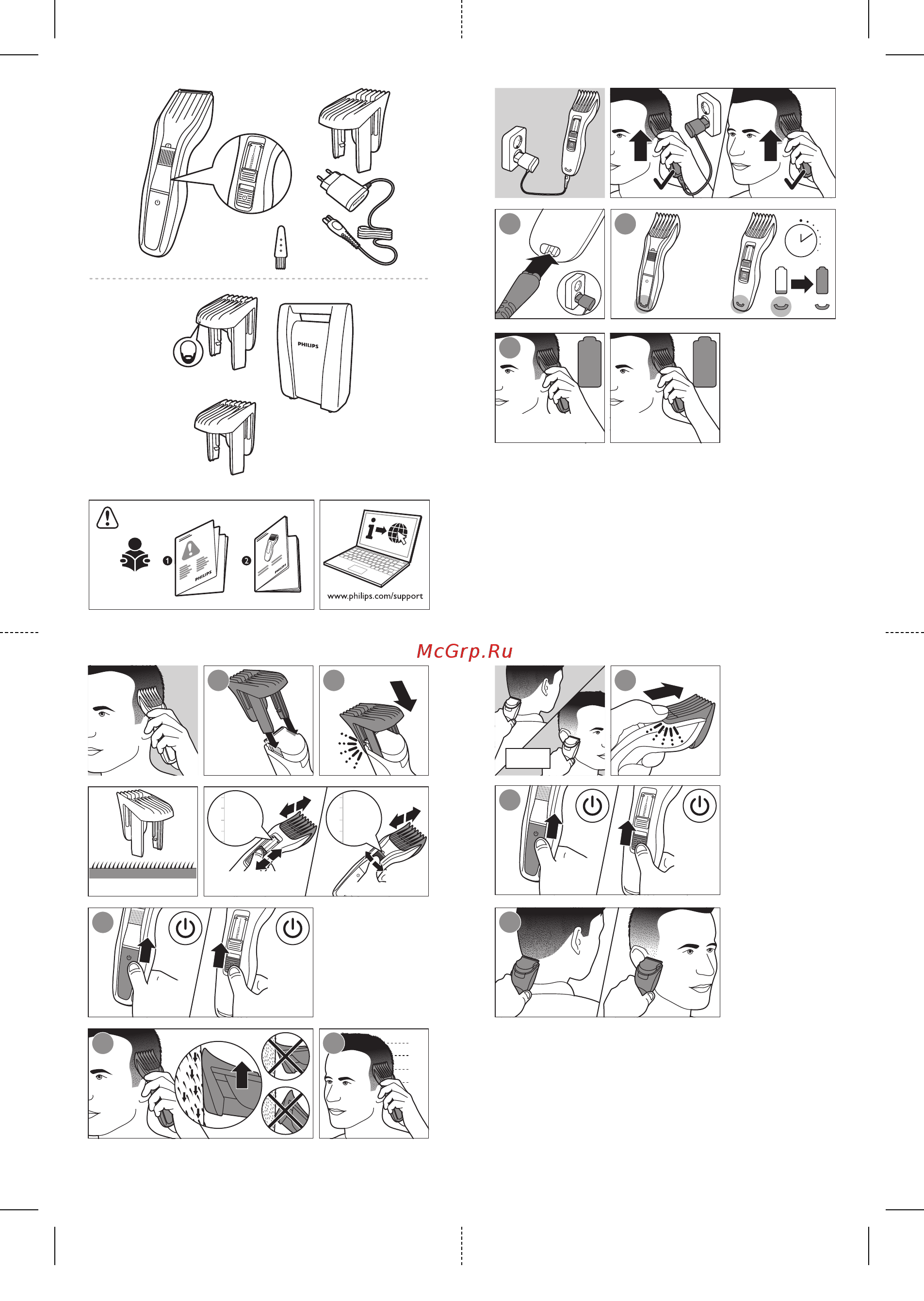 PHILIPS

1 PHILIPS 2 PHILIPS

www.philips.com/support

McGrp.Ru