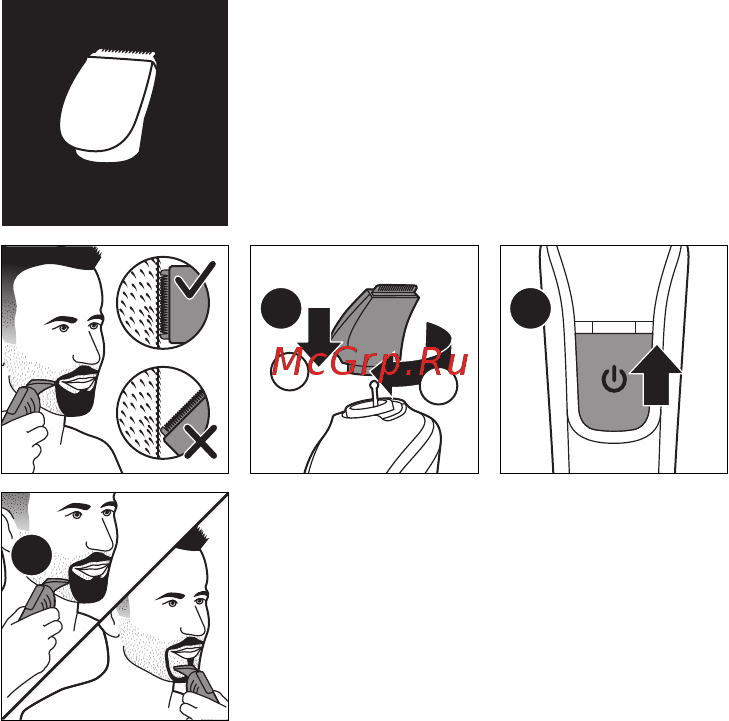 McGrp.Ru