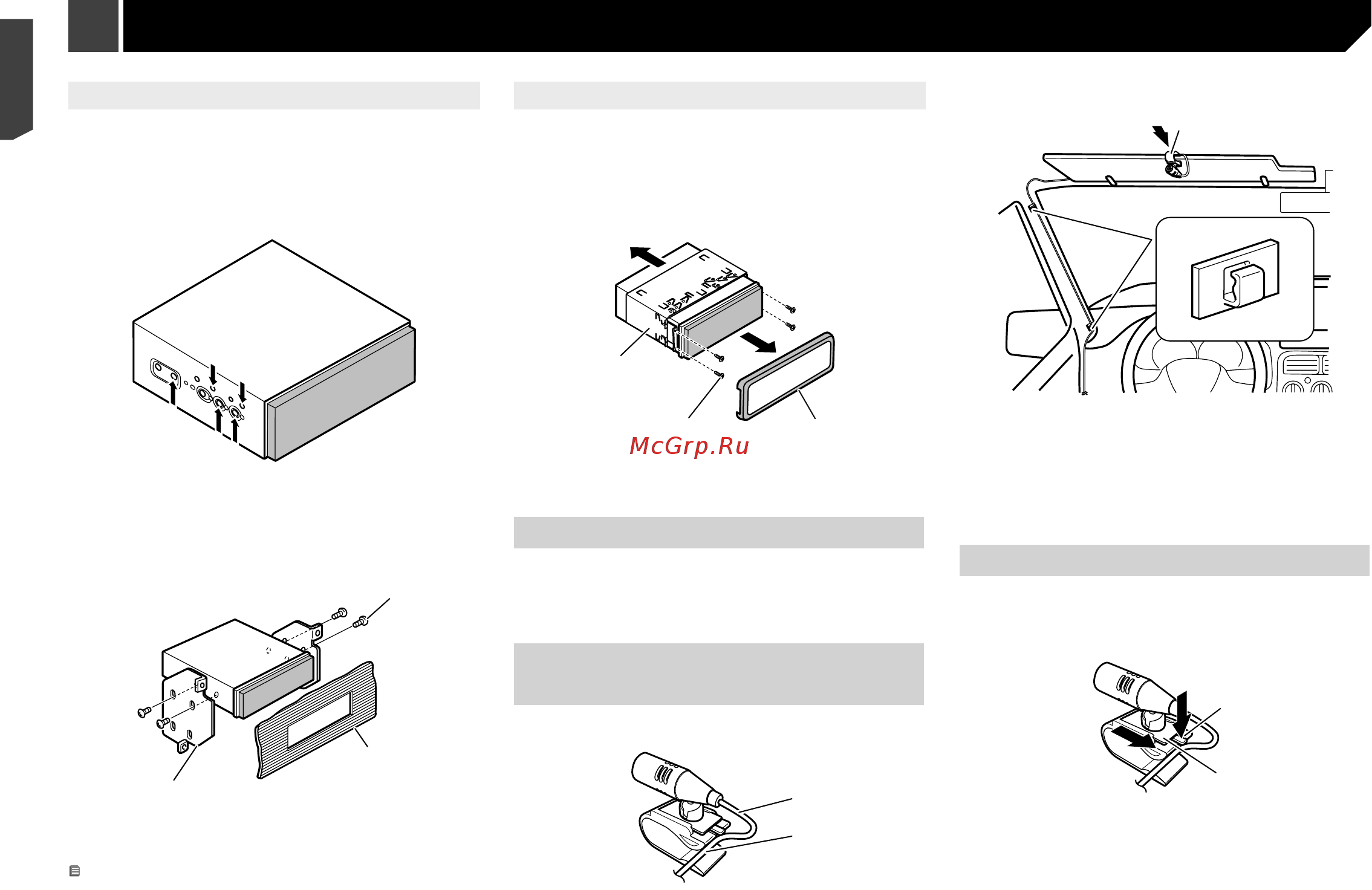 McGrp.Ru