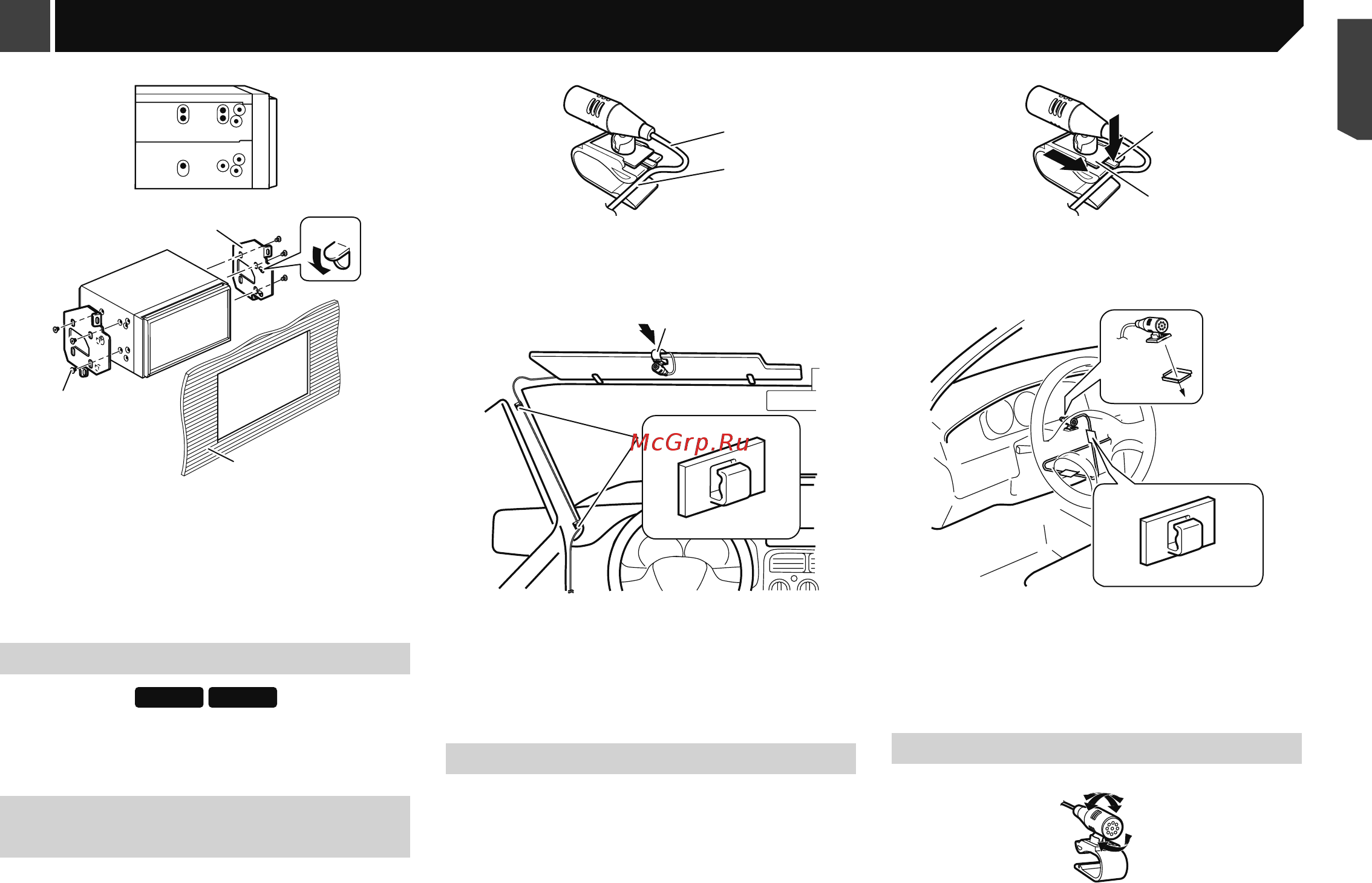 McGrp.Ru