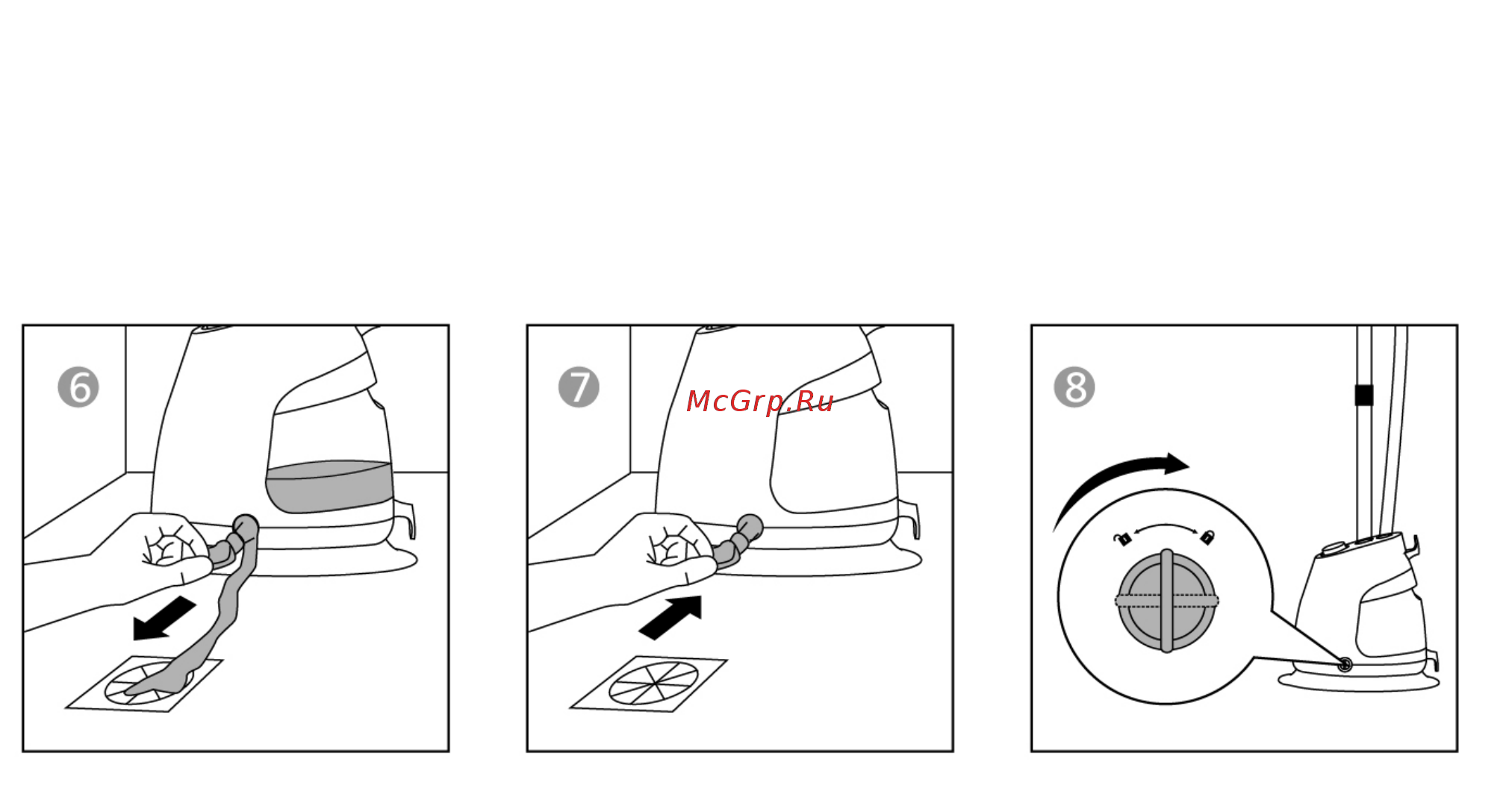 6

7

McGrp.Ru

8