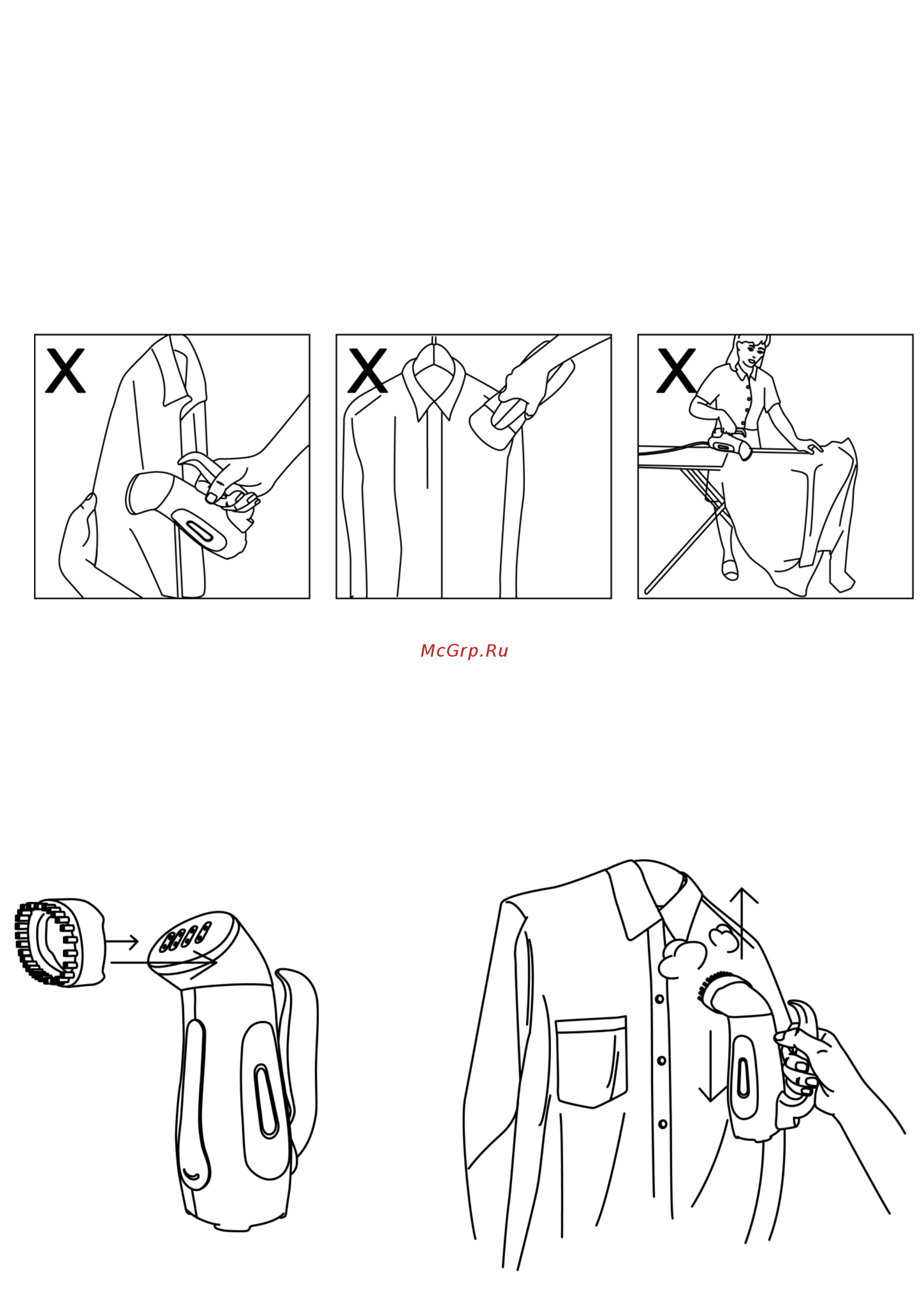 X

X

X

McGrp.Ru