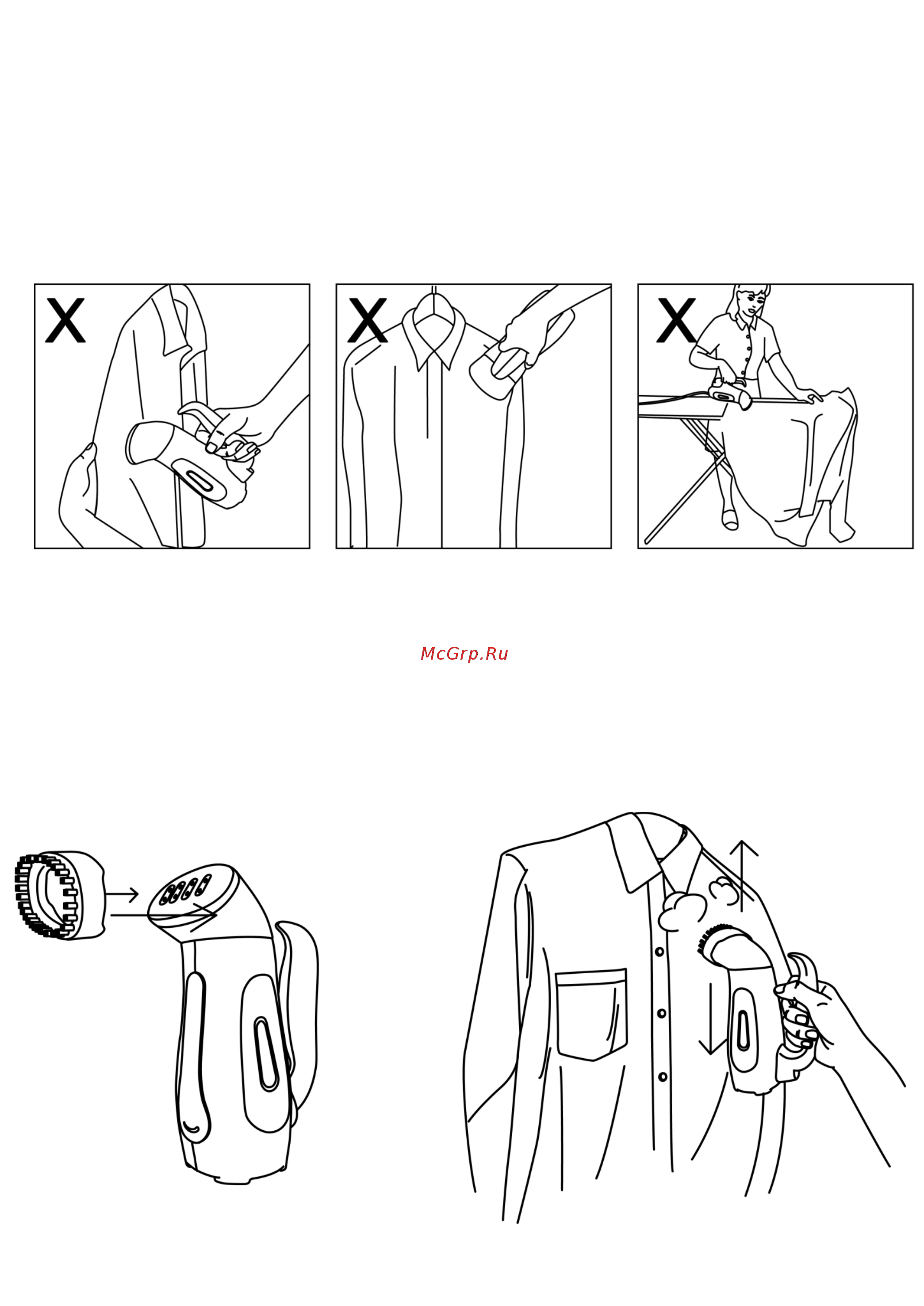 X

X

X

McGrp.Ru