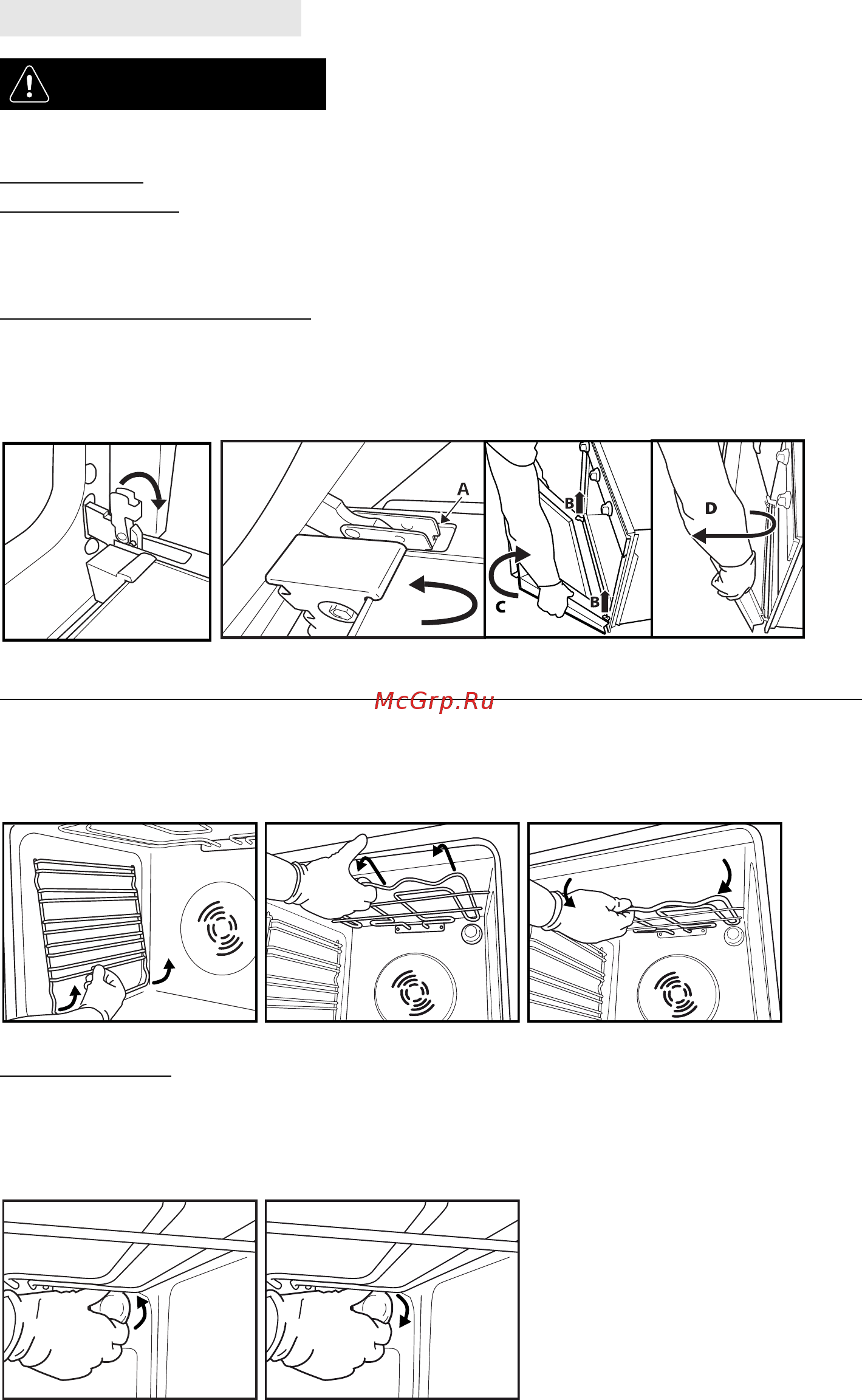 A

B

B

C

D

McGrp.Ru