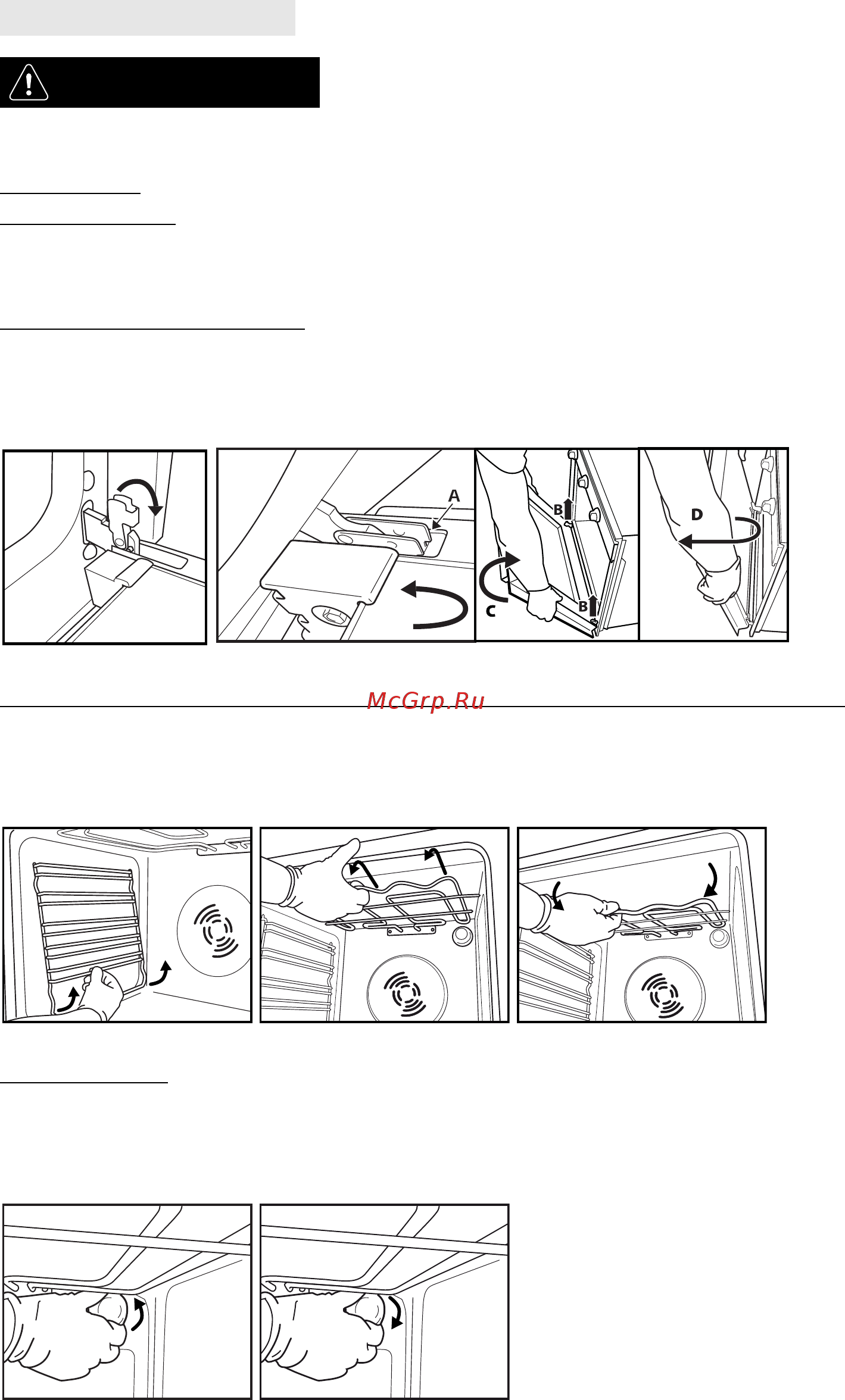 A

B

B

C

D

McGrp.Ru