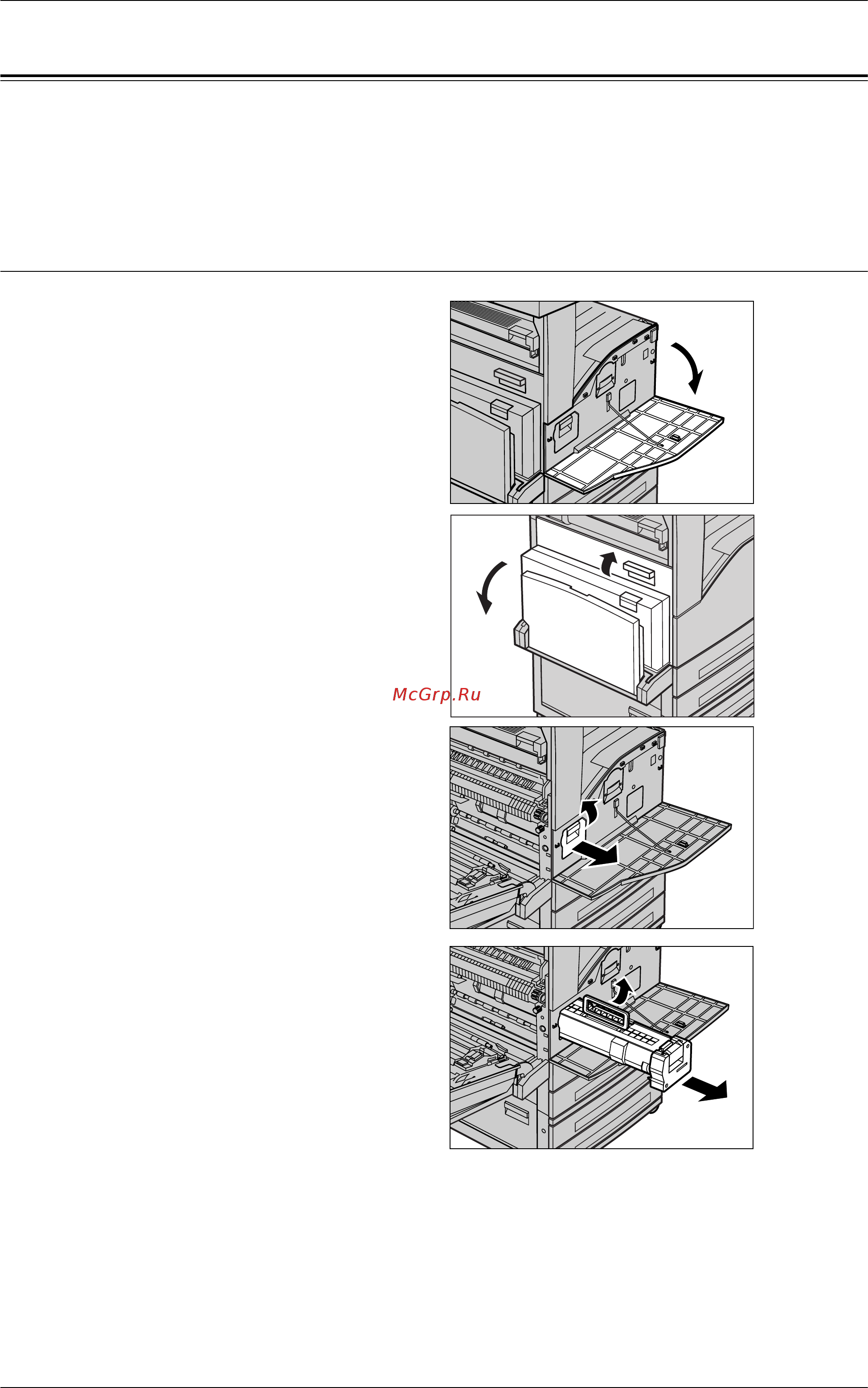 McGrp.Ru