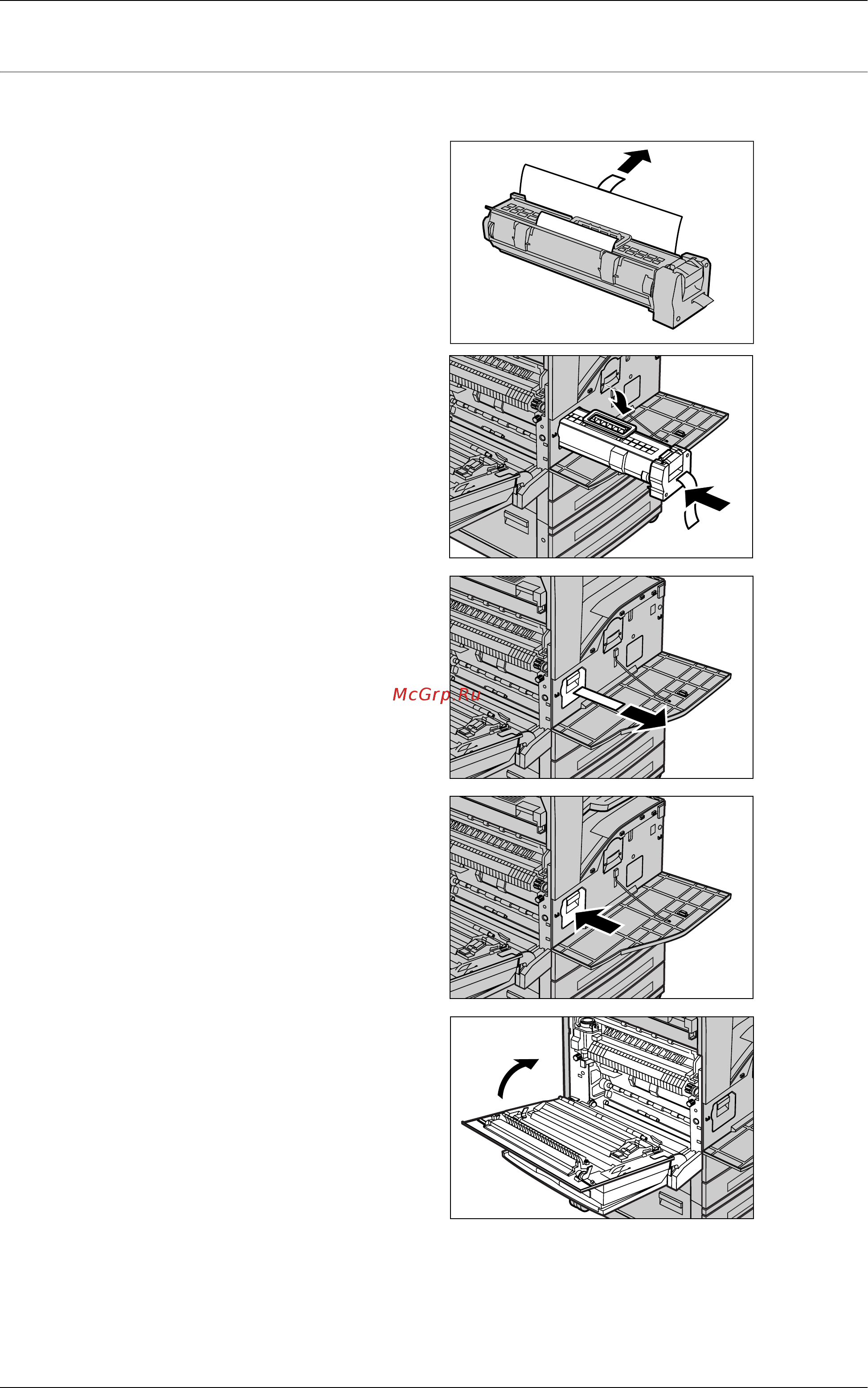 McGrp.Ru