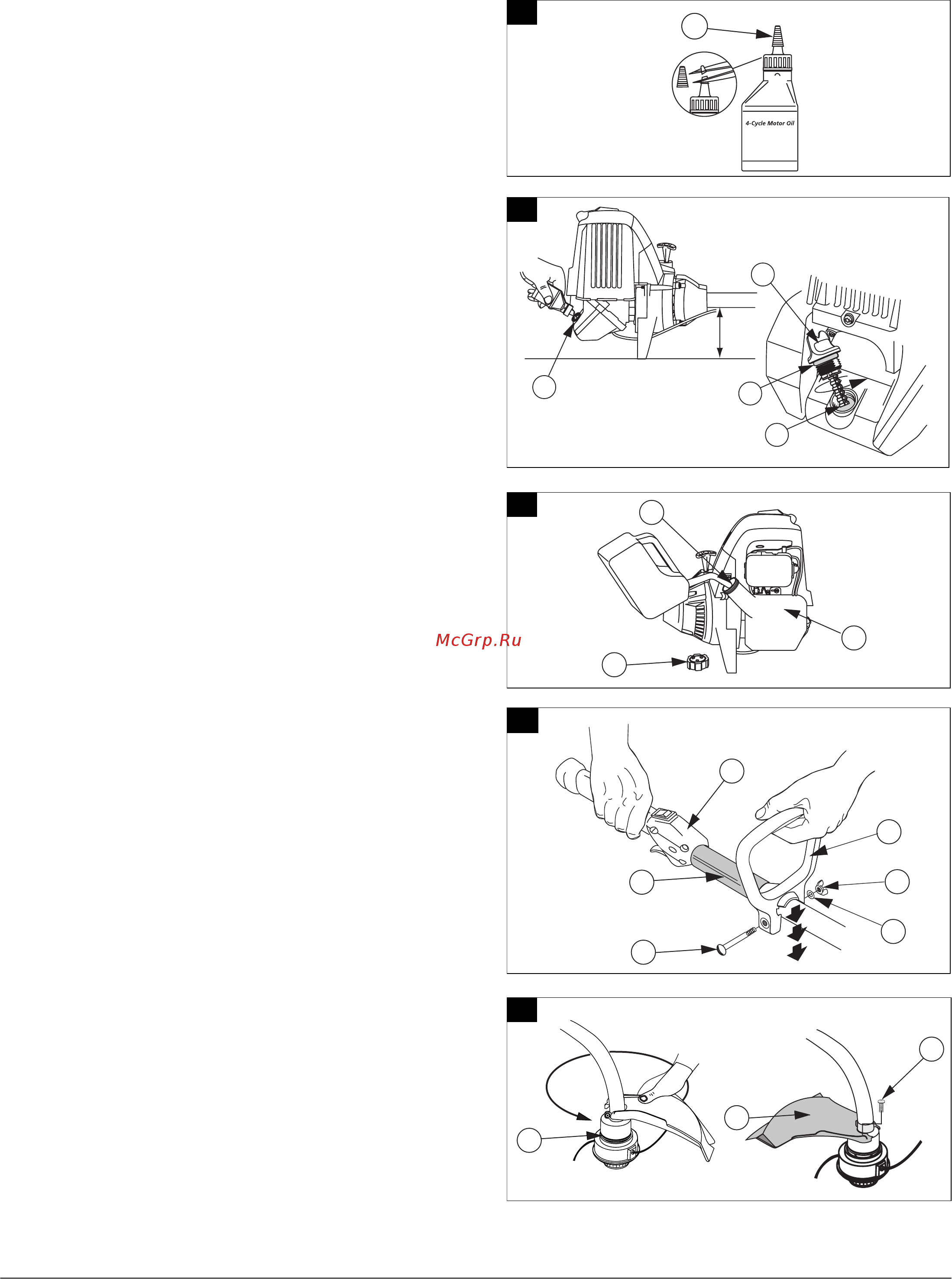 4-Cycle Motor Oil

McGrp.Ru