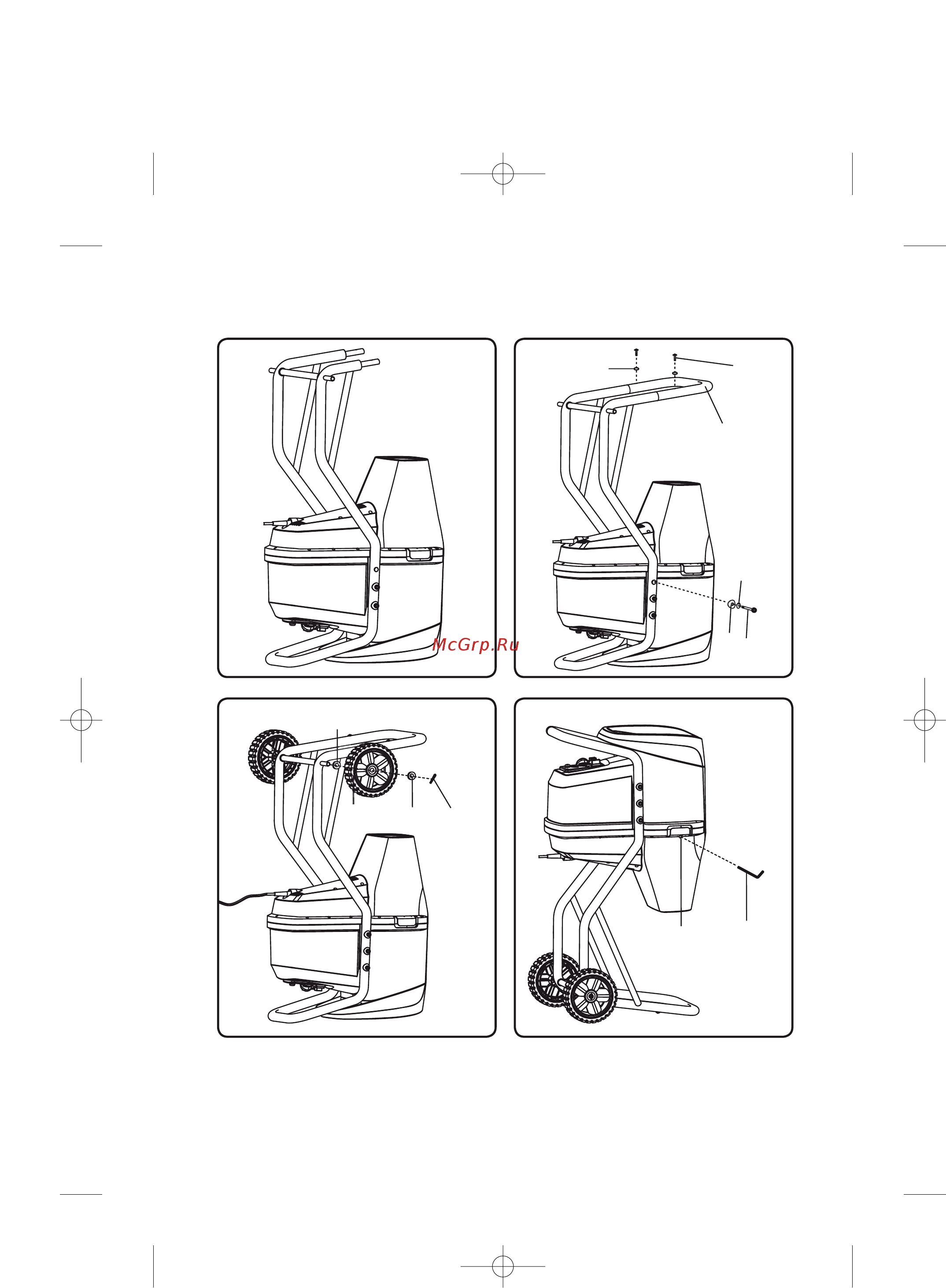 McGrp.Ru