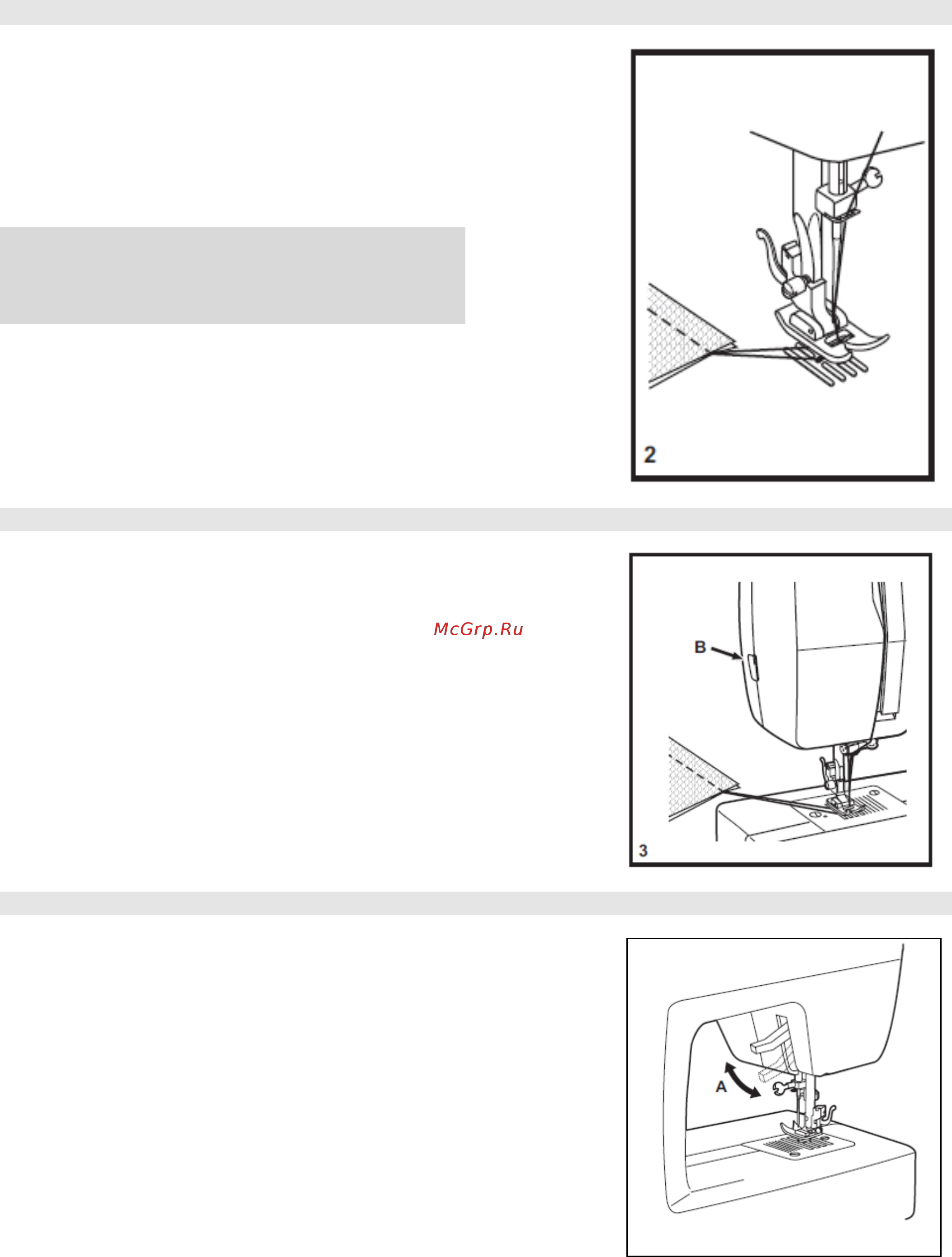 2

McGrp.Ru

B

3

A