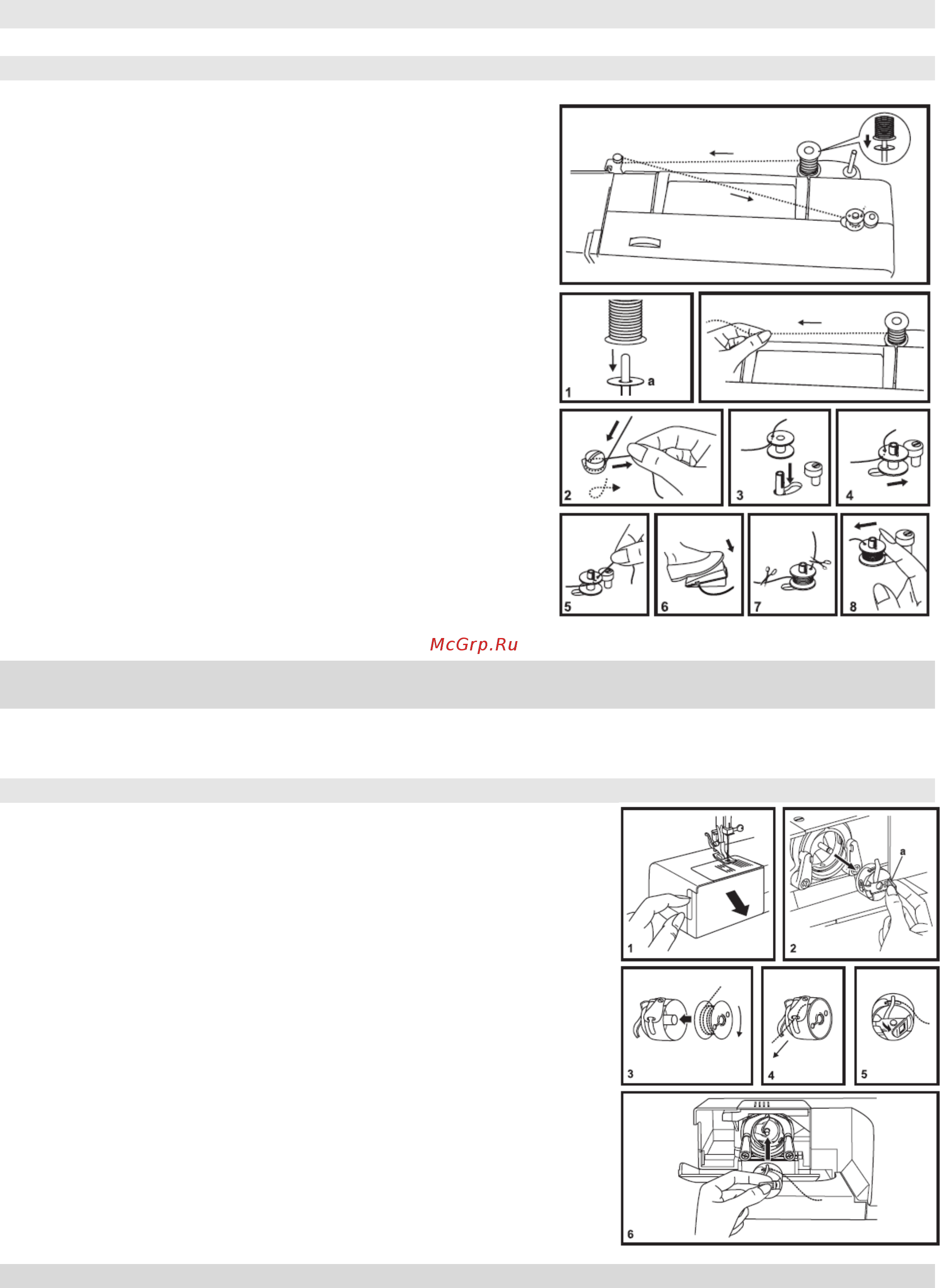 1 a

2

3

4

5

6

7

8

McGrp.Ru

1

2 a

3

4

5

6