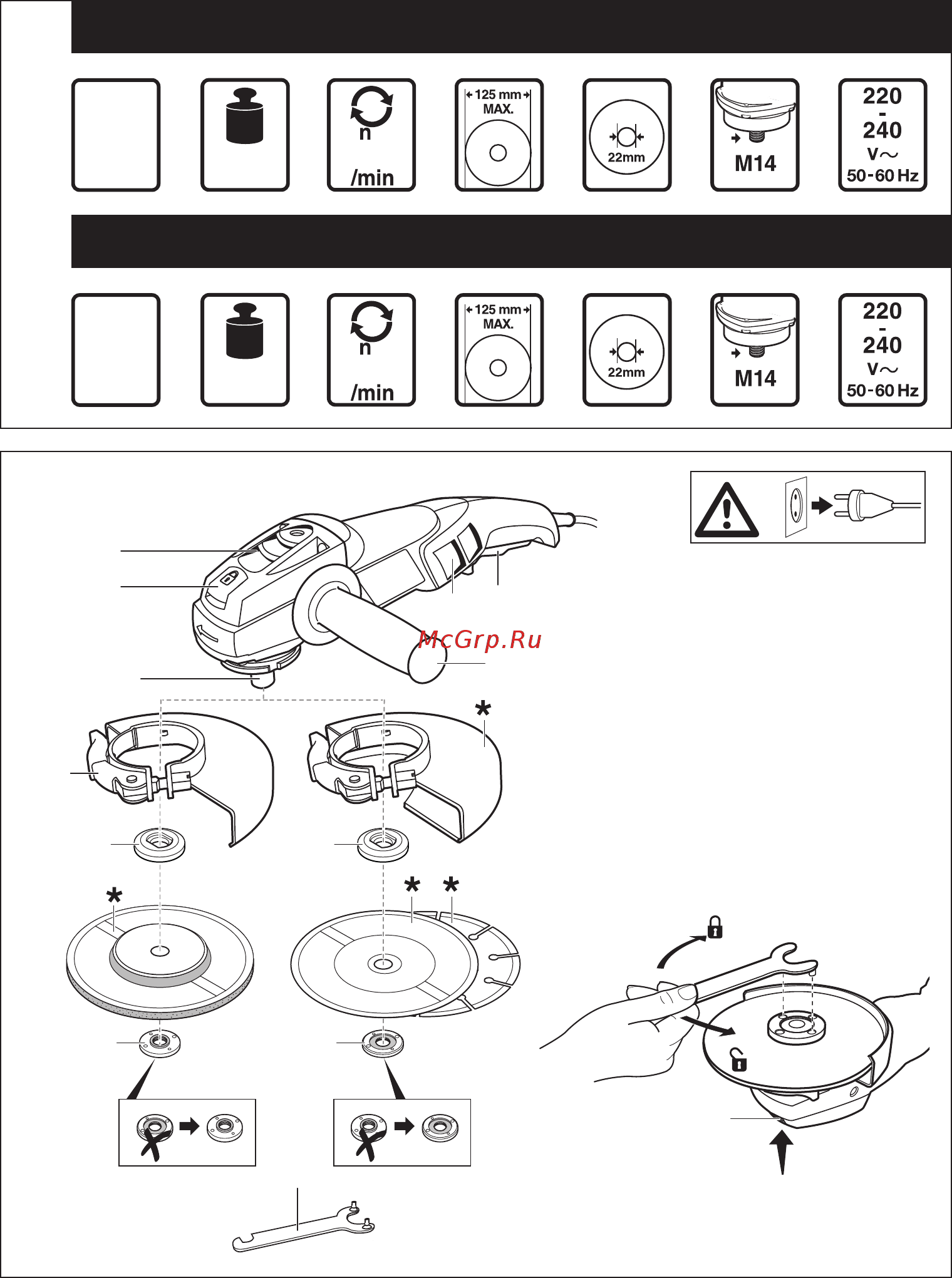 n

/min

125 mm
MAX.

22mm

M14

220
-
240
V~
50-60 Hz

n

/min

125 mm
MAX.

22mm

M14

220
-
240
V~
50-60 Hz

McGrp.Ru

*

*

*

*