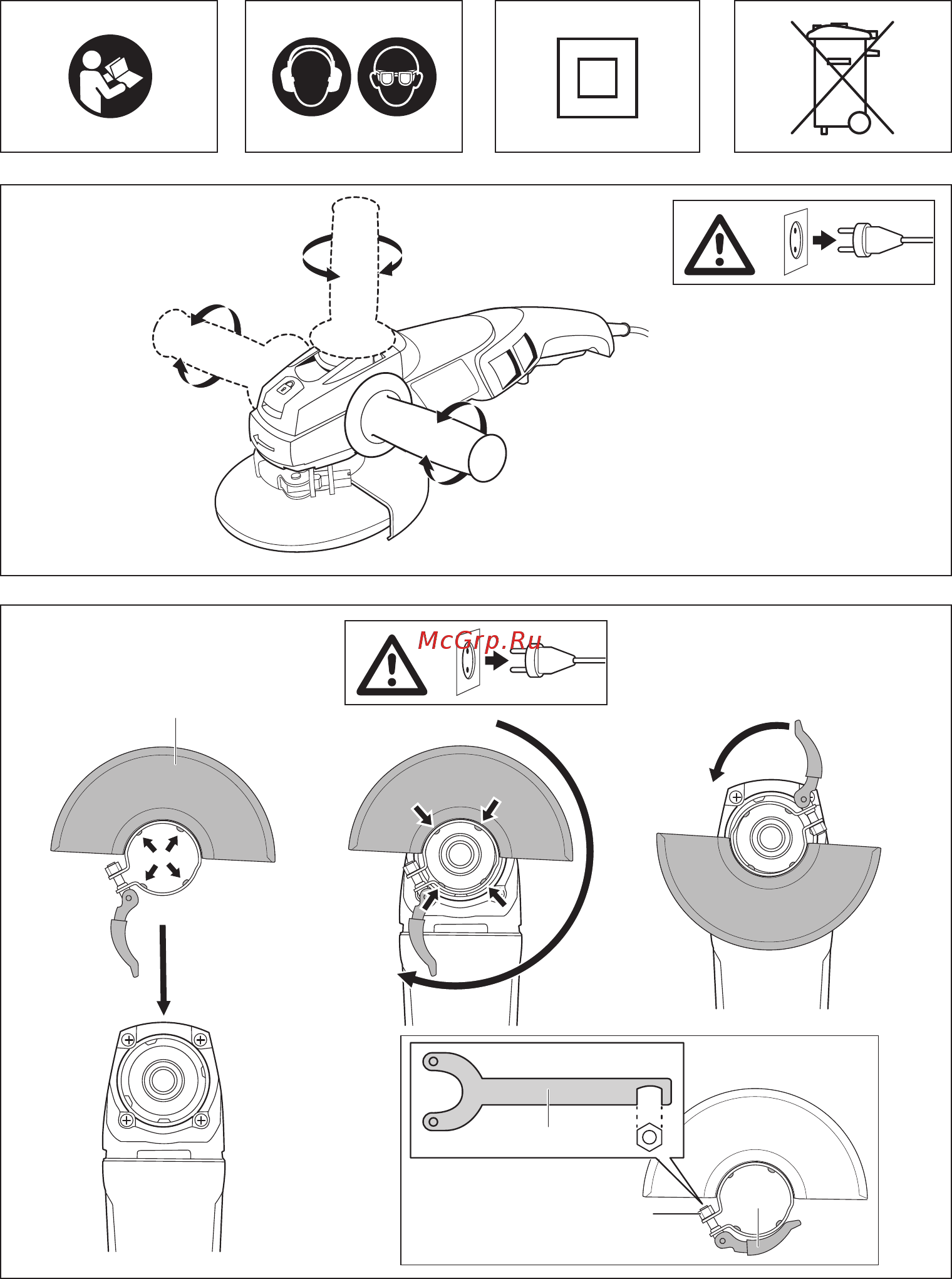 McGrp.Ru