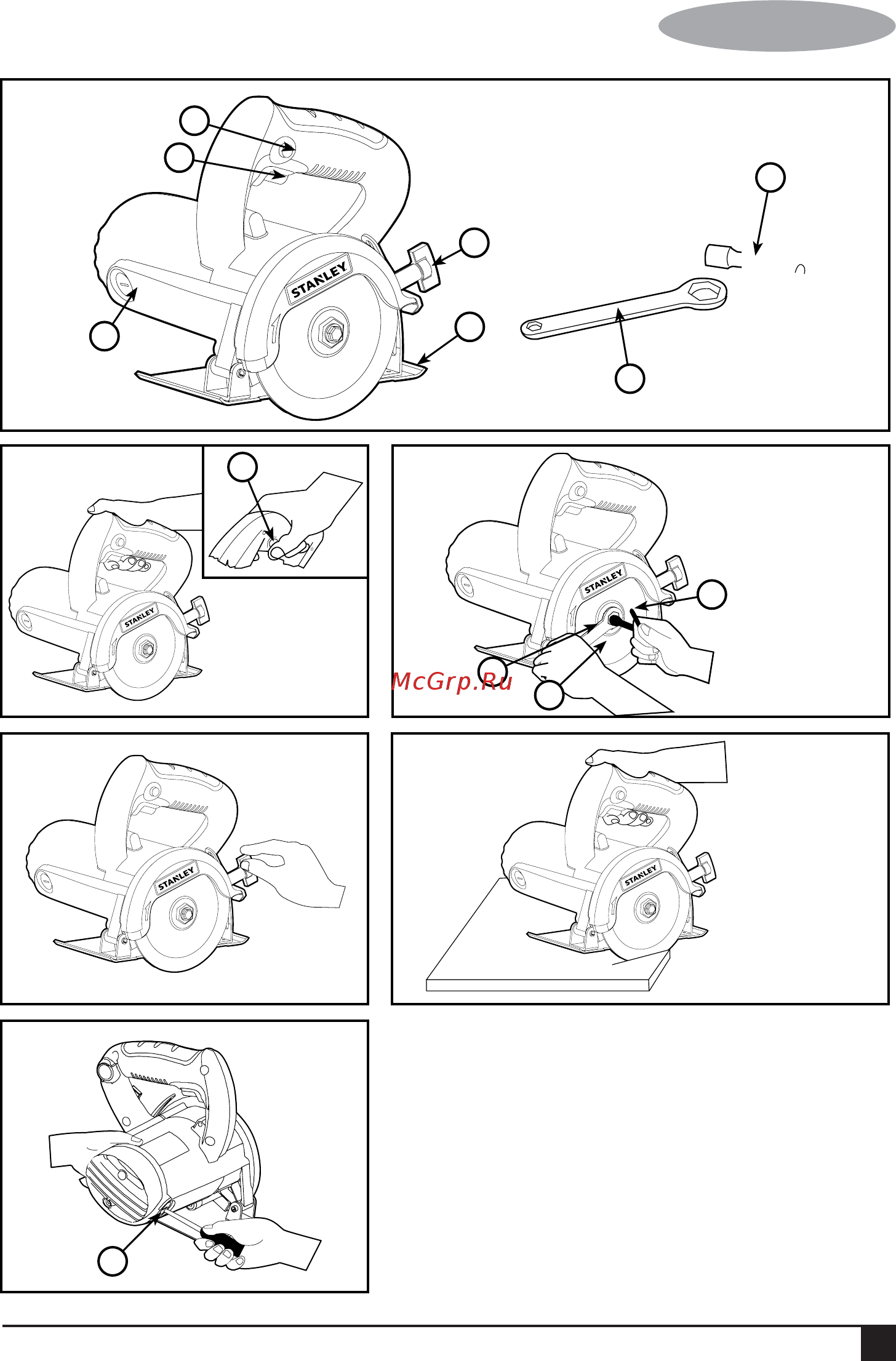 STANLEY

STANLEY

STANLEY

McGrp.Ru

STANLEY

STANLEY