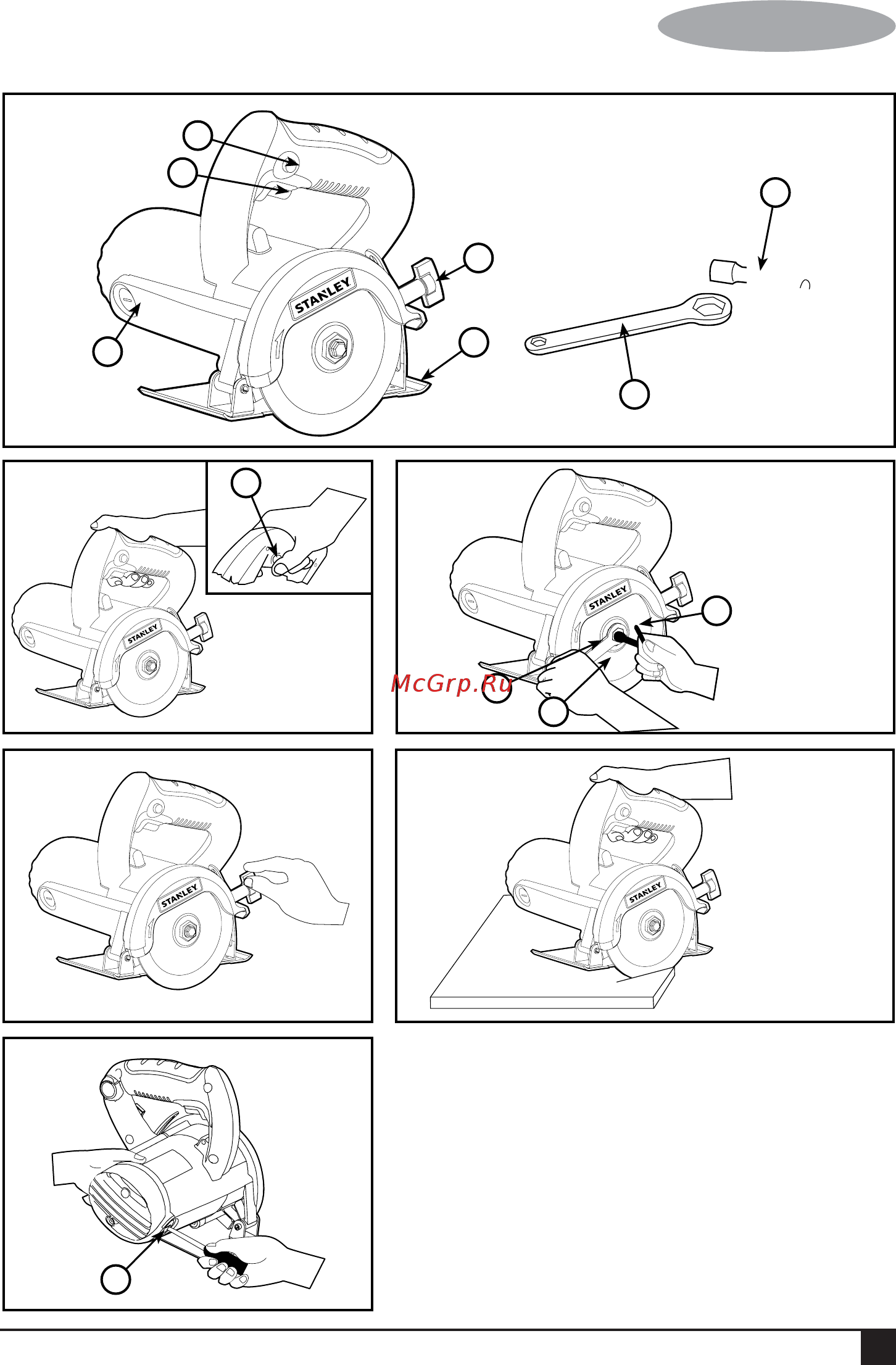 STANLEY

STANLEY

STANLEY

McGrp.Ru

STANLEY

STANLEY