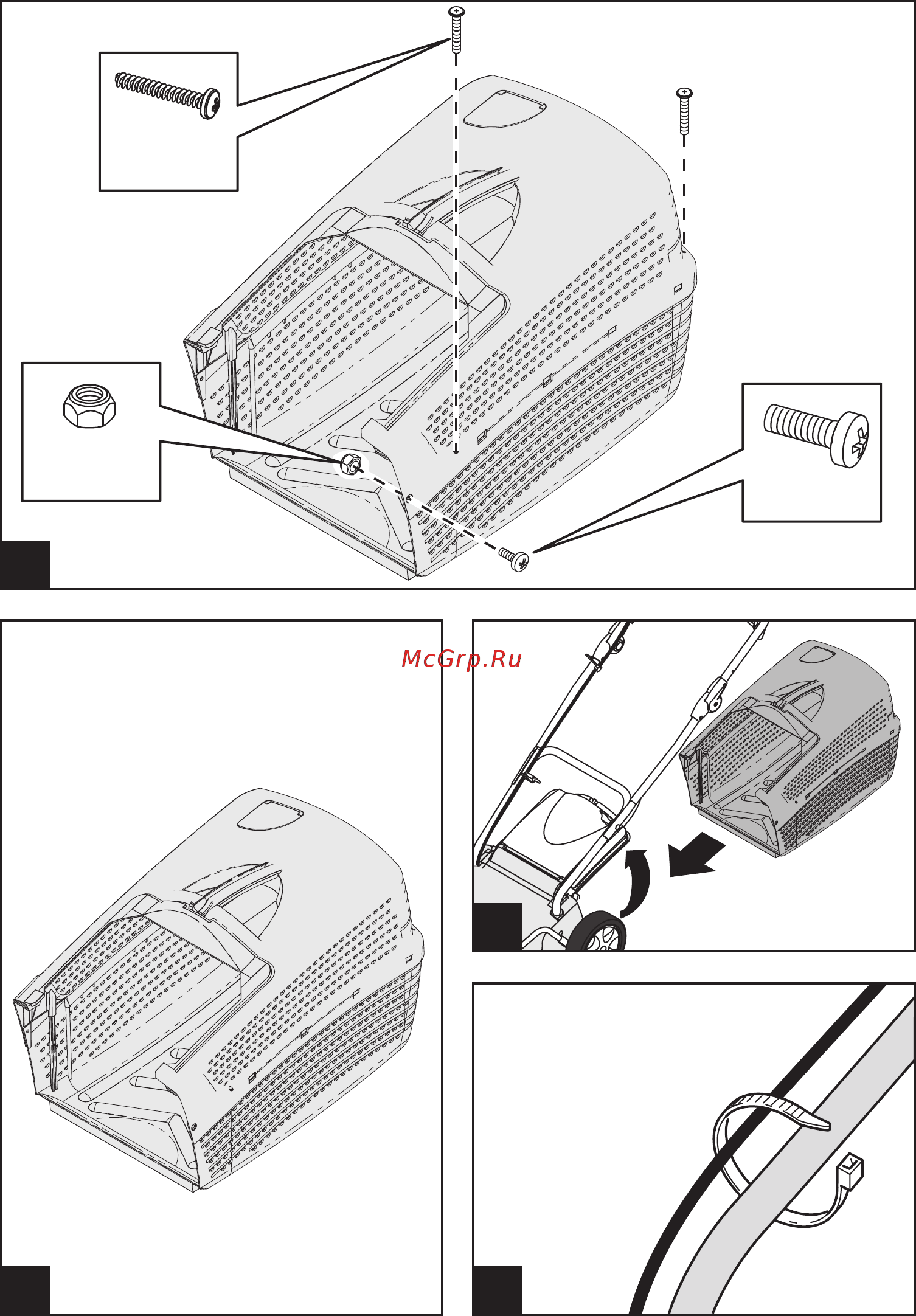 McGrp.Ru