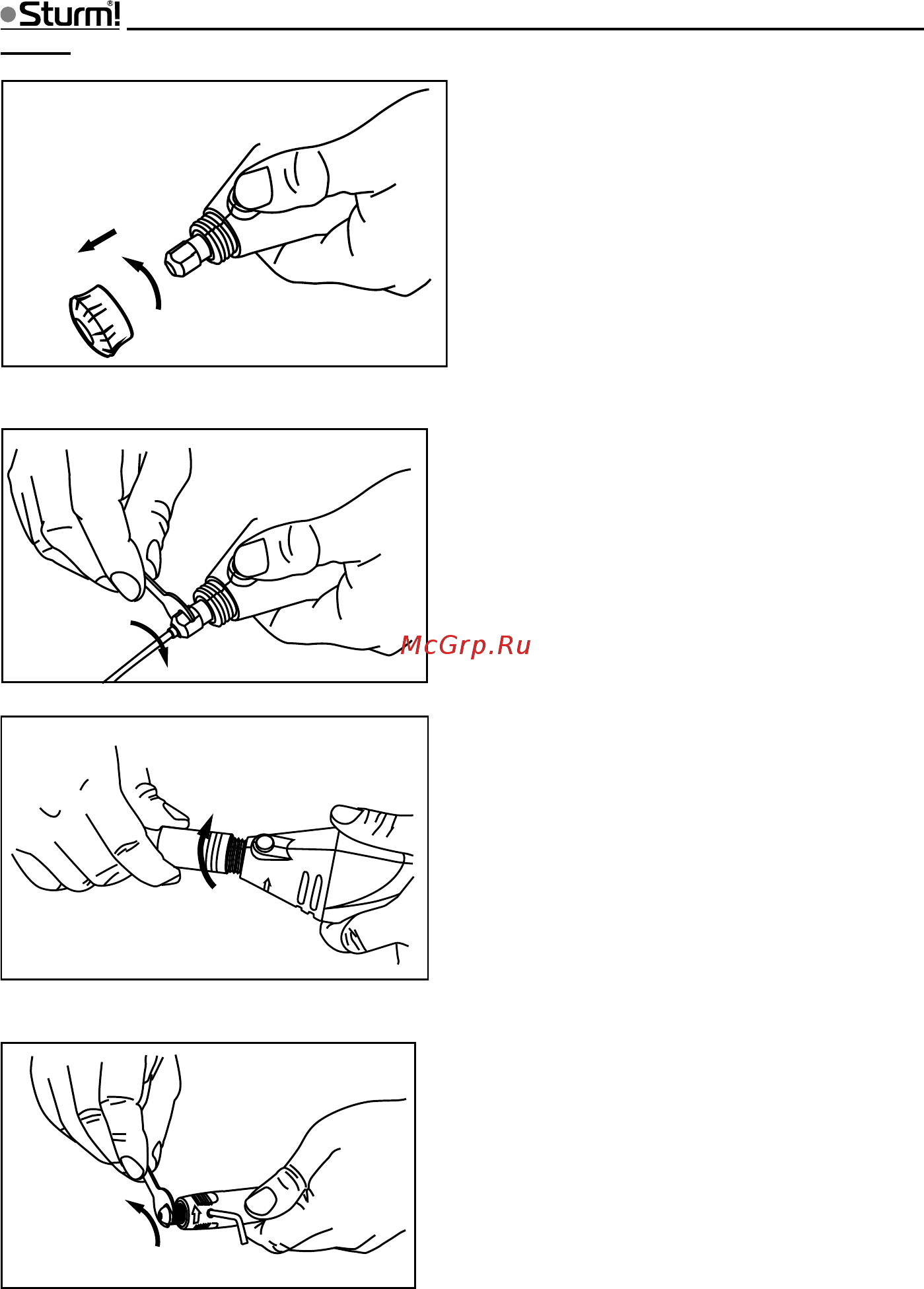 Sturm!®

McGrp.Ru