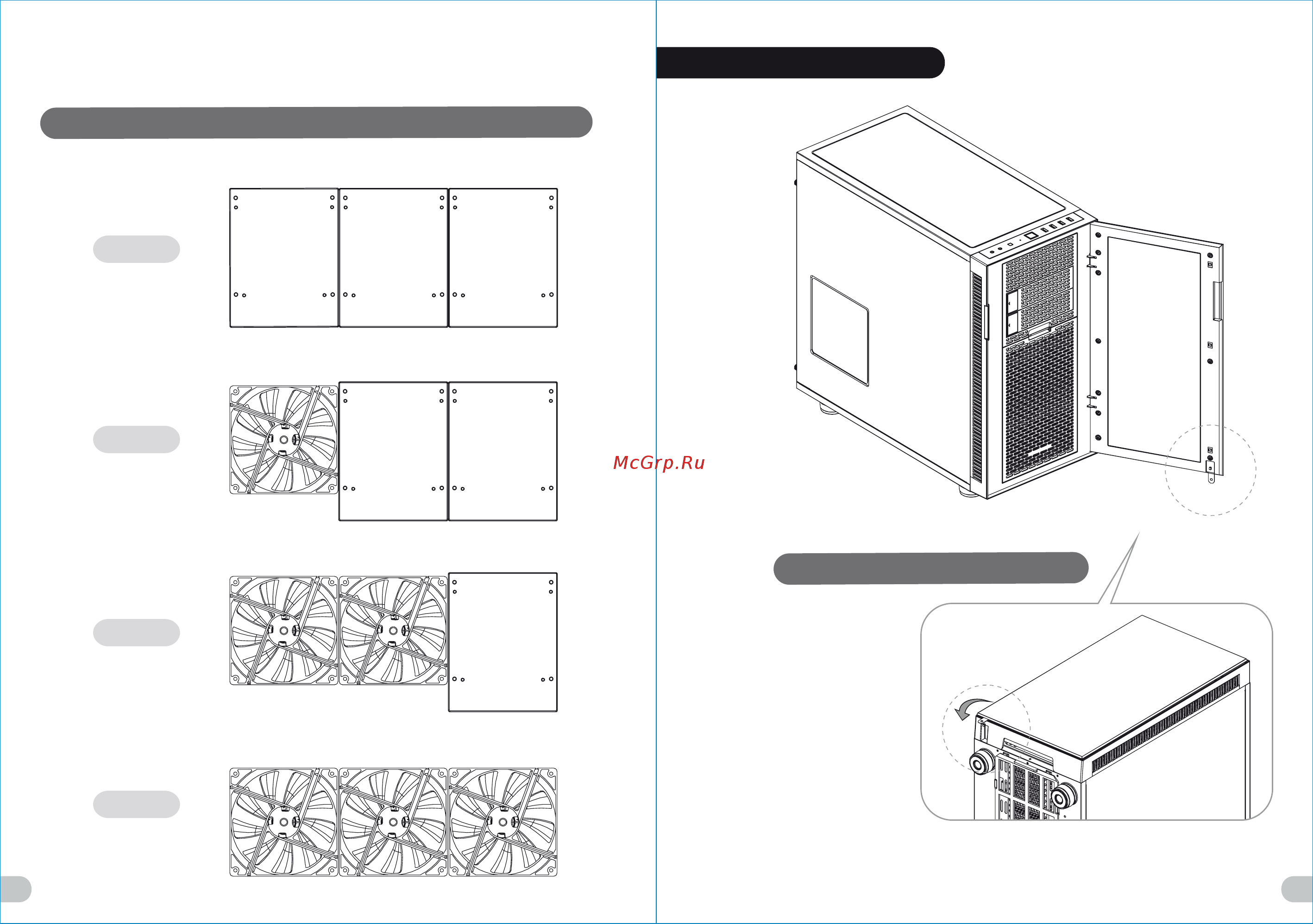 McGrp.Ru