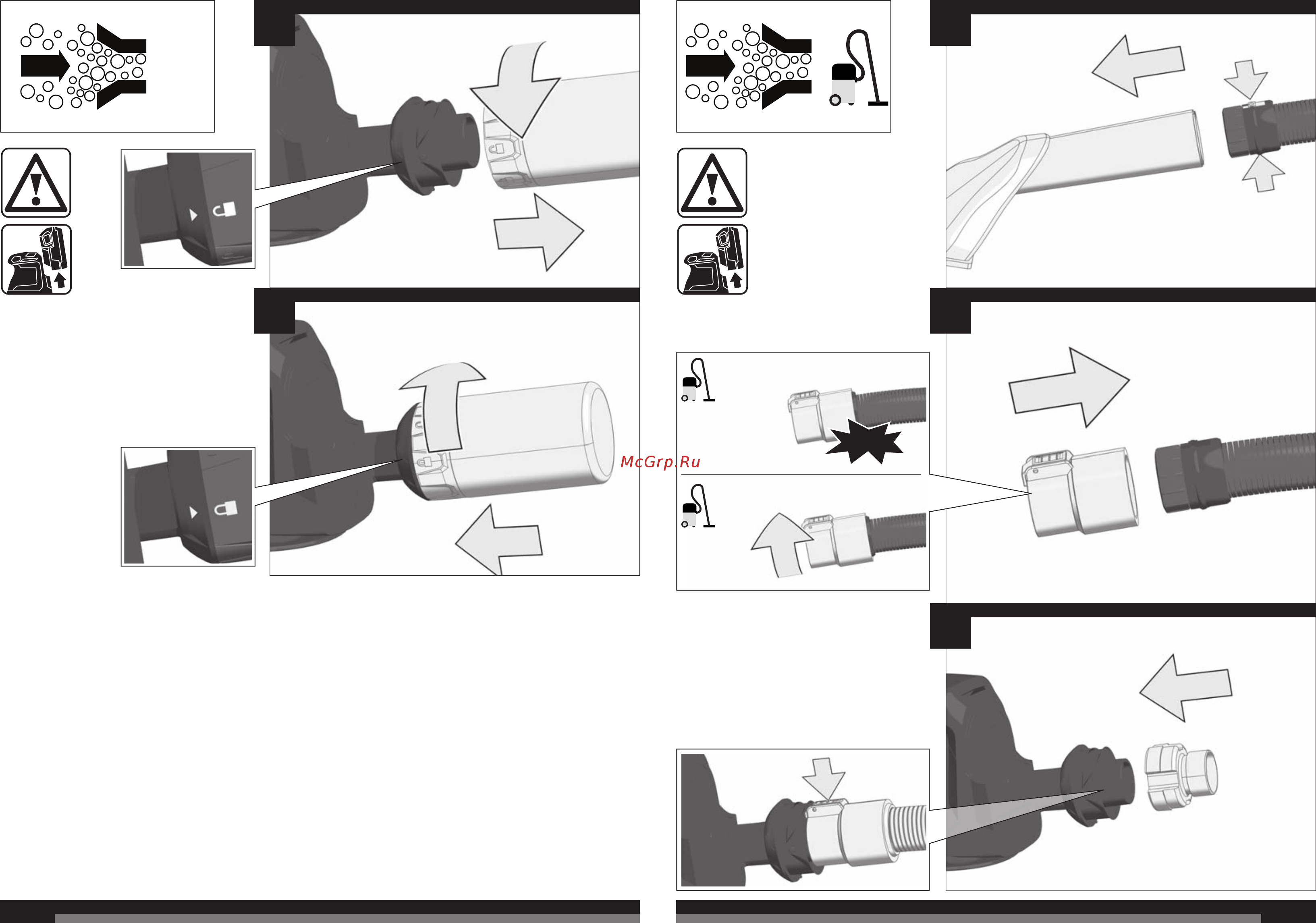 McGrp.Ru