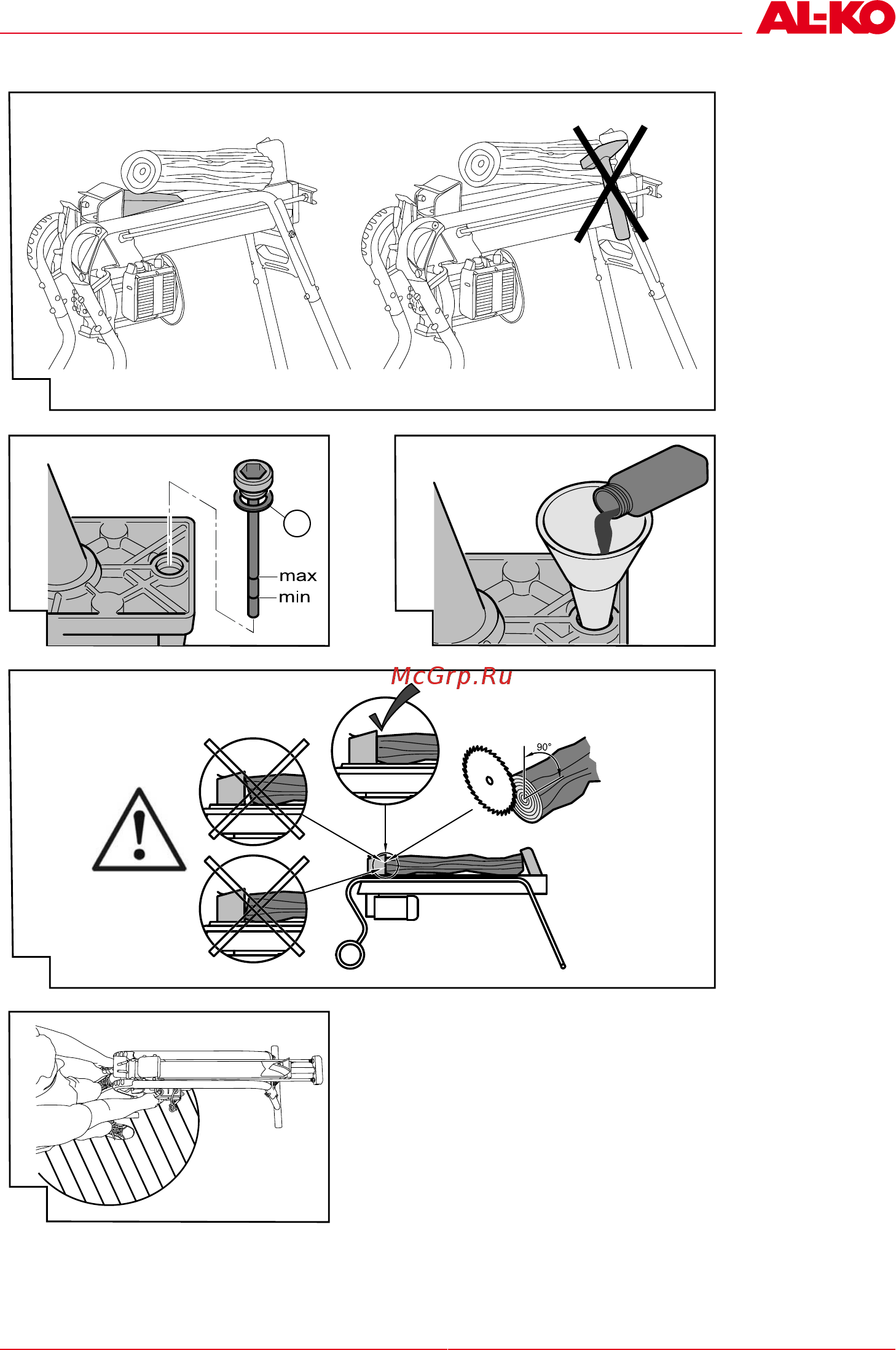 AL-KO

max
min

McGrp.Ru

90°