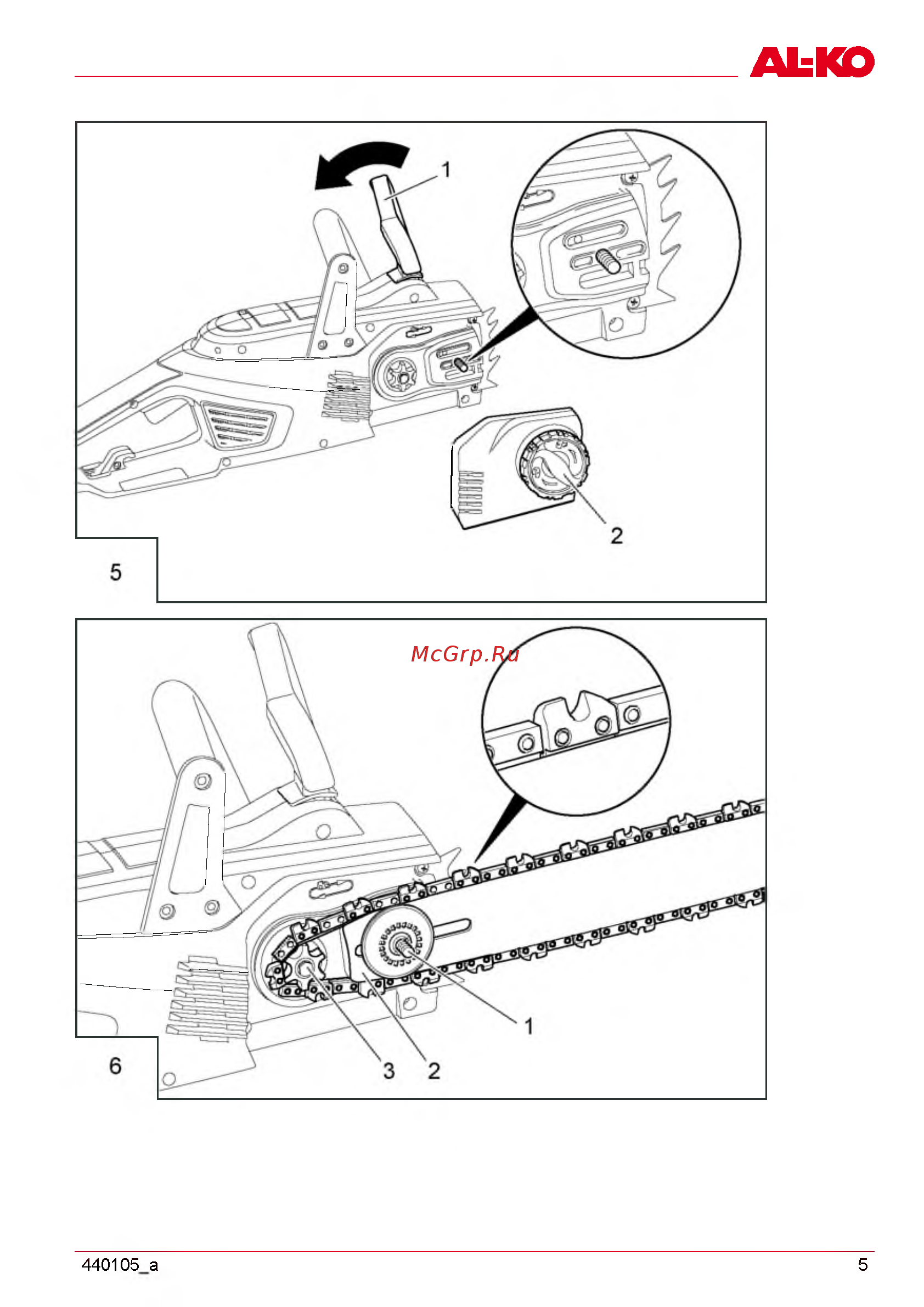 AL-KO

1

2

5

McGrp.Ru

1

3

2

6

440105_a

5