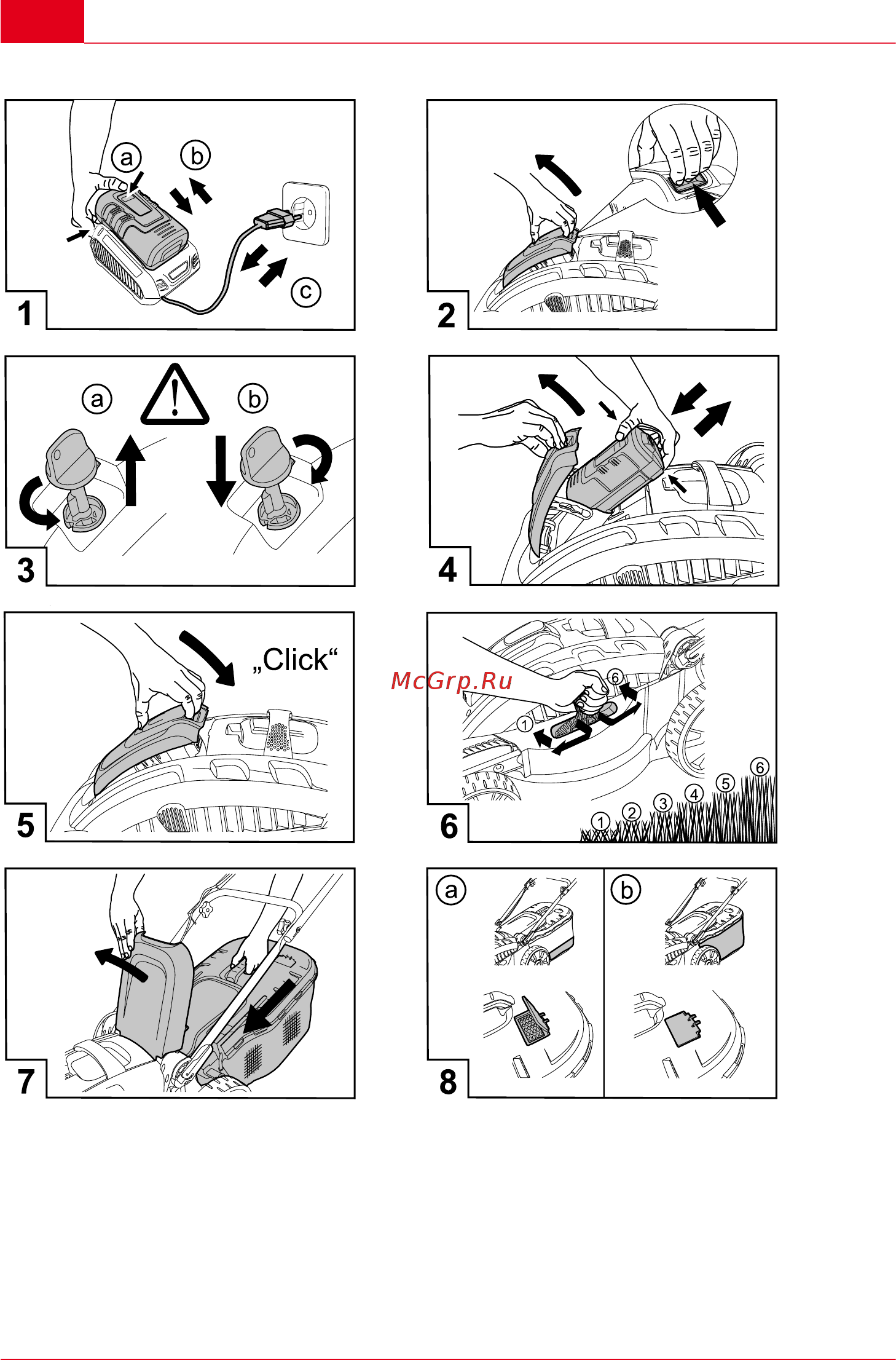 a
b
c
1

2

a
b
3

4

„Click“
5

McGrp.Ru

6
1
1
2
3
4
5
6
6

7

a
b
8