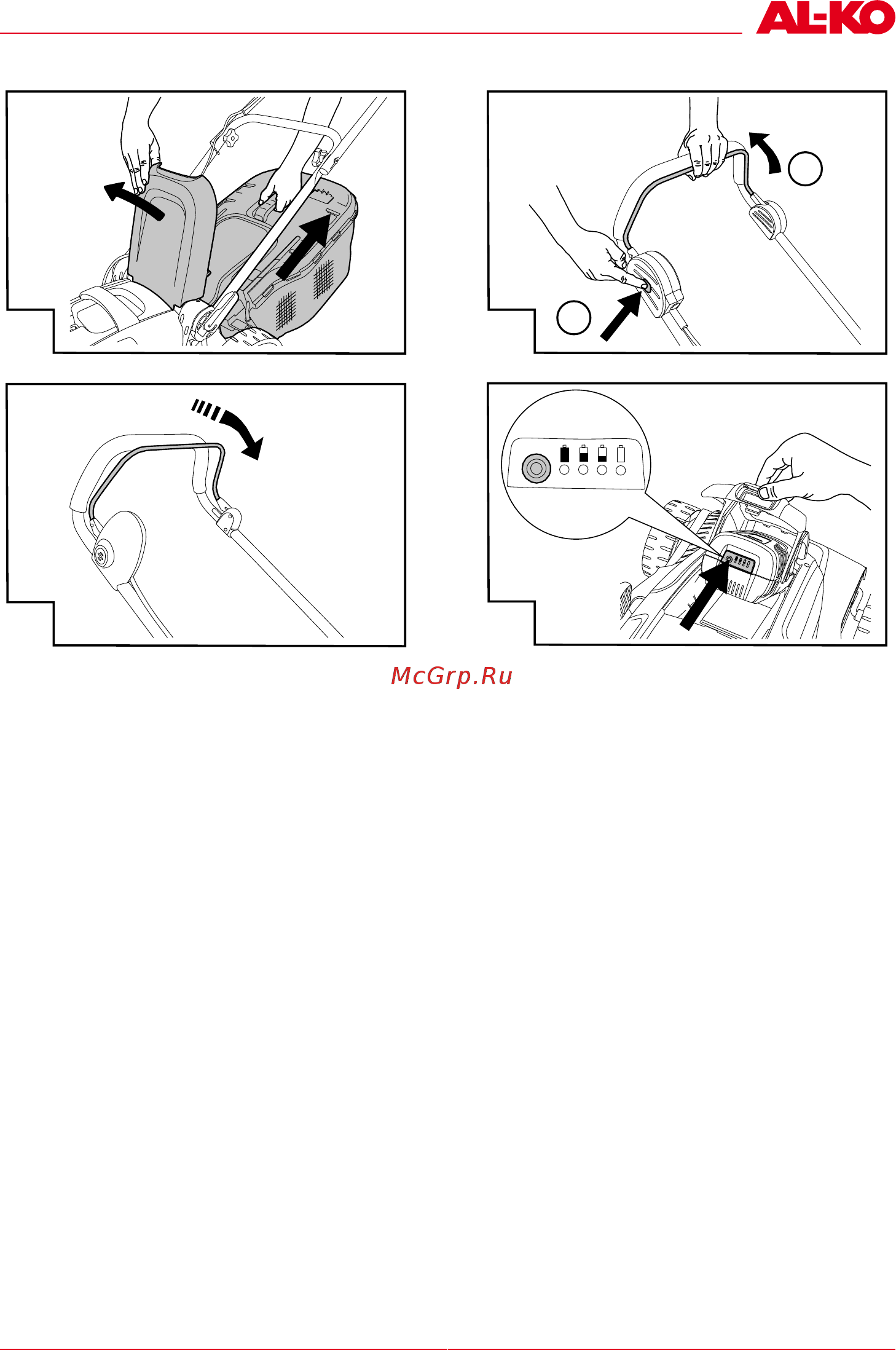 AL-KO

McGrp.Ru