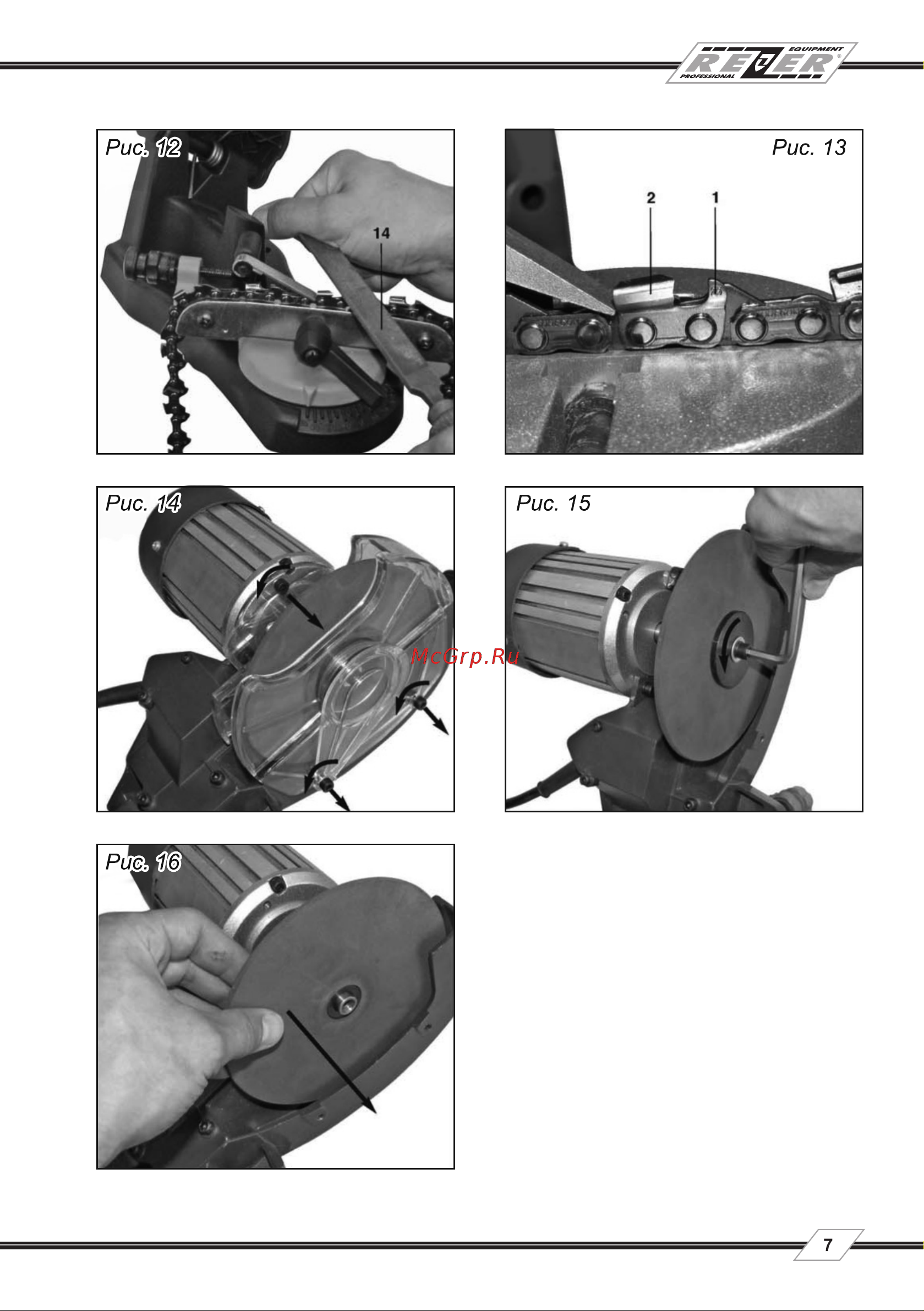 EQUIPMENT
REZER
PROFESSIONAL

Рис. 12

14

Рис. 13

2

1

Рис. 14

McGrp.Ru

Рис. 15

Рис. 16

7