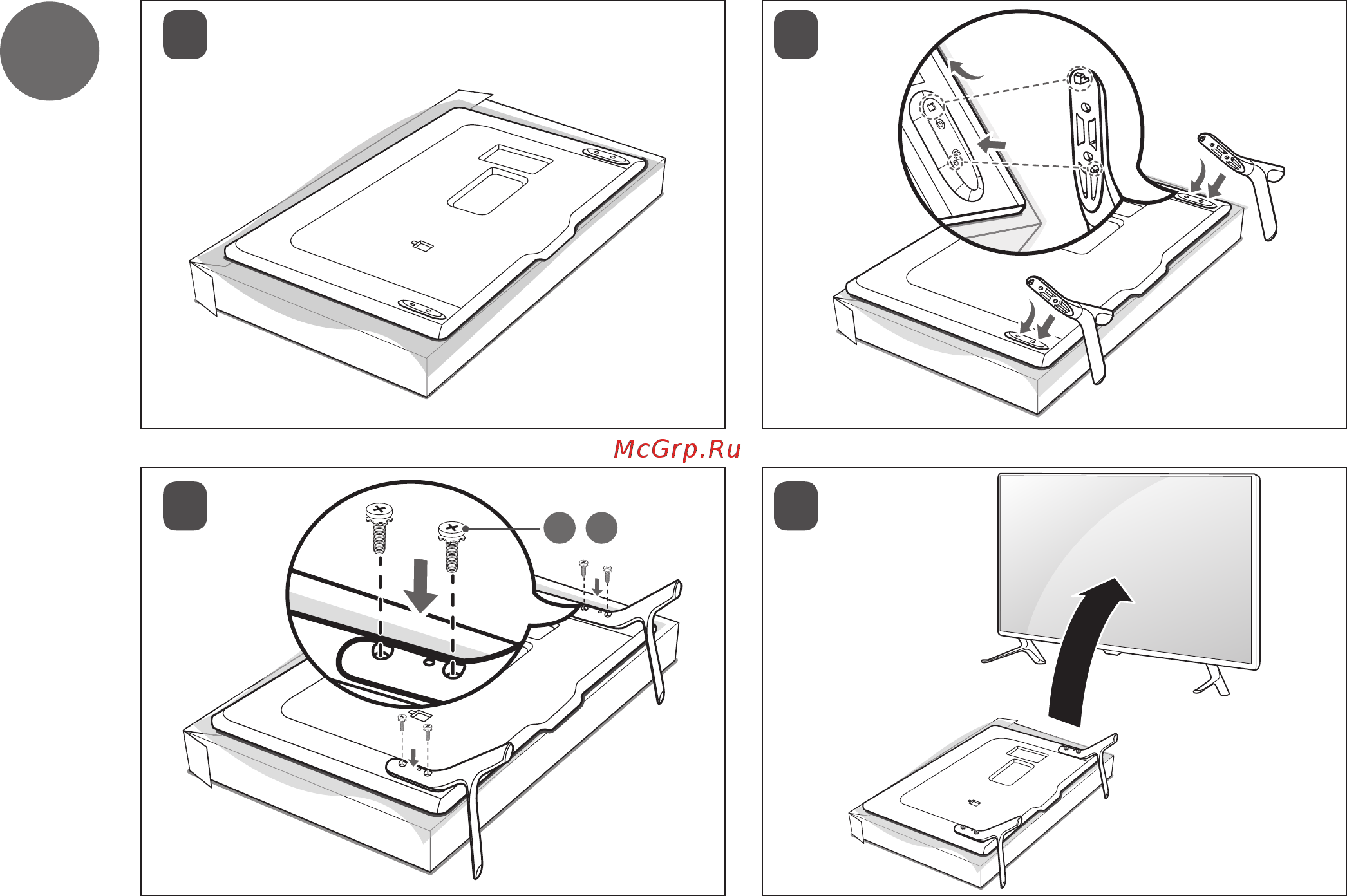 McGrp.Ru