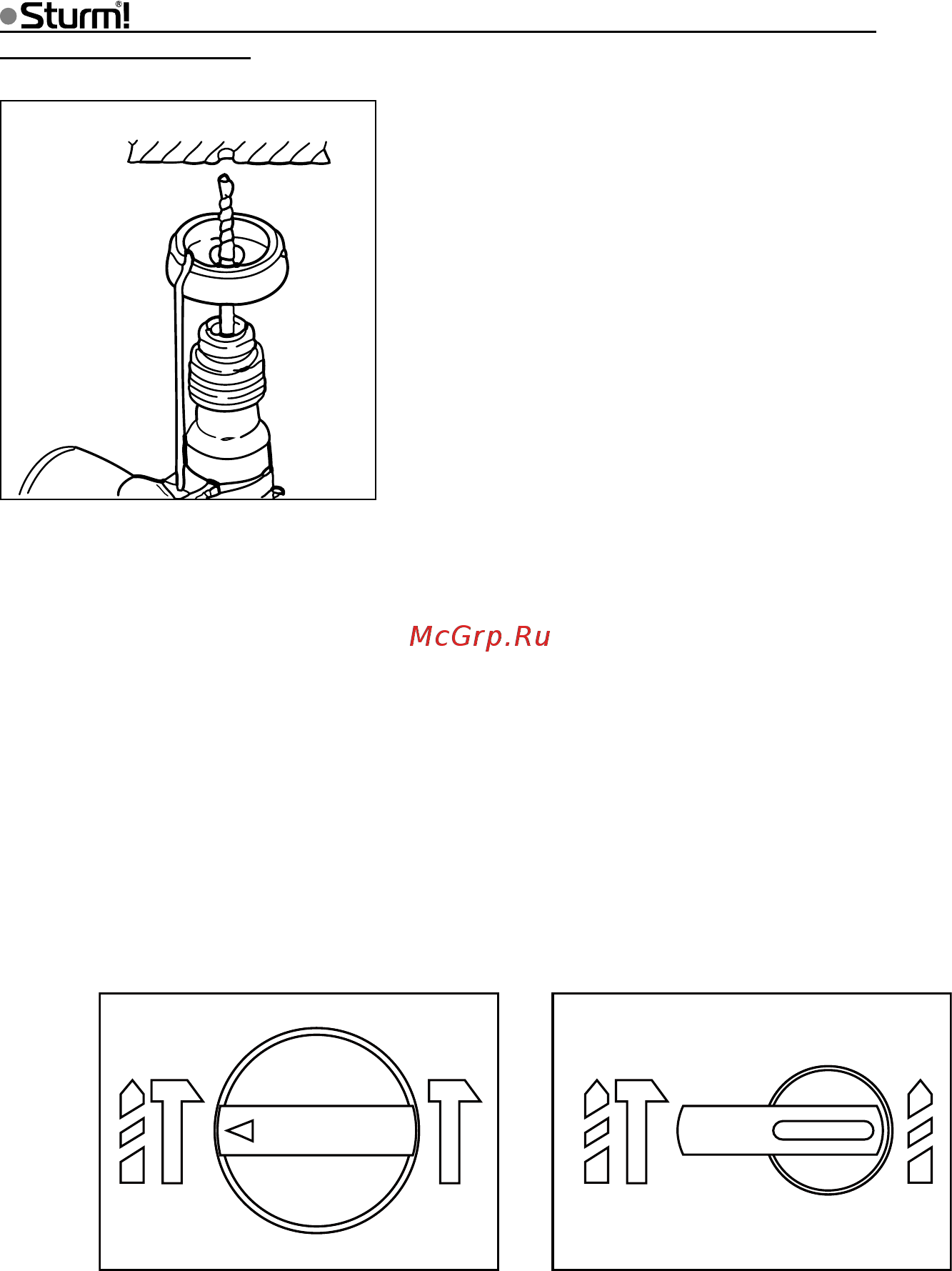 Sturm!®

McGrp.Ru