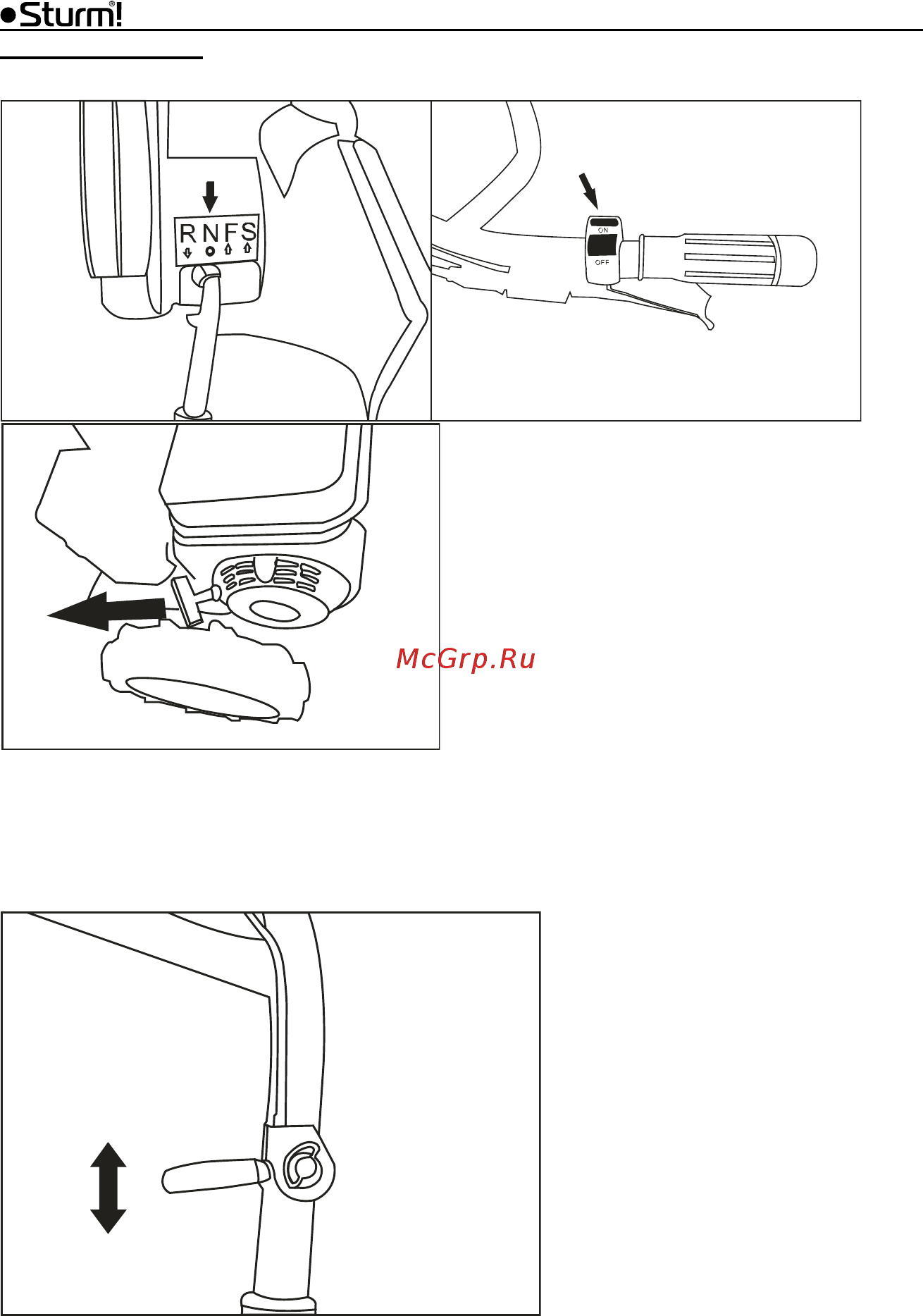 Sturm!®

R N F S

ON
OFF

McGrp.Ru