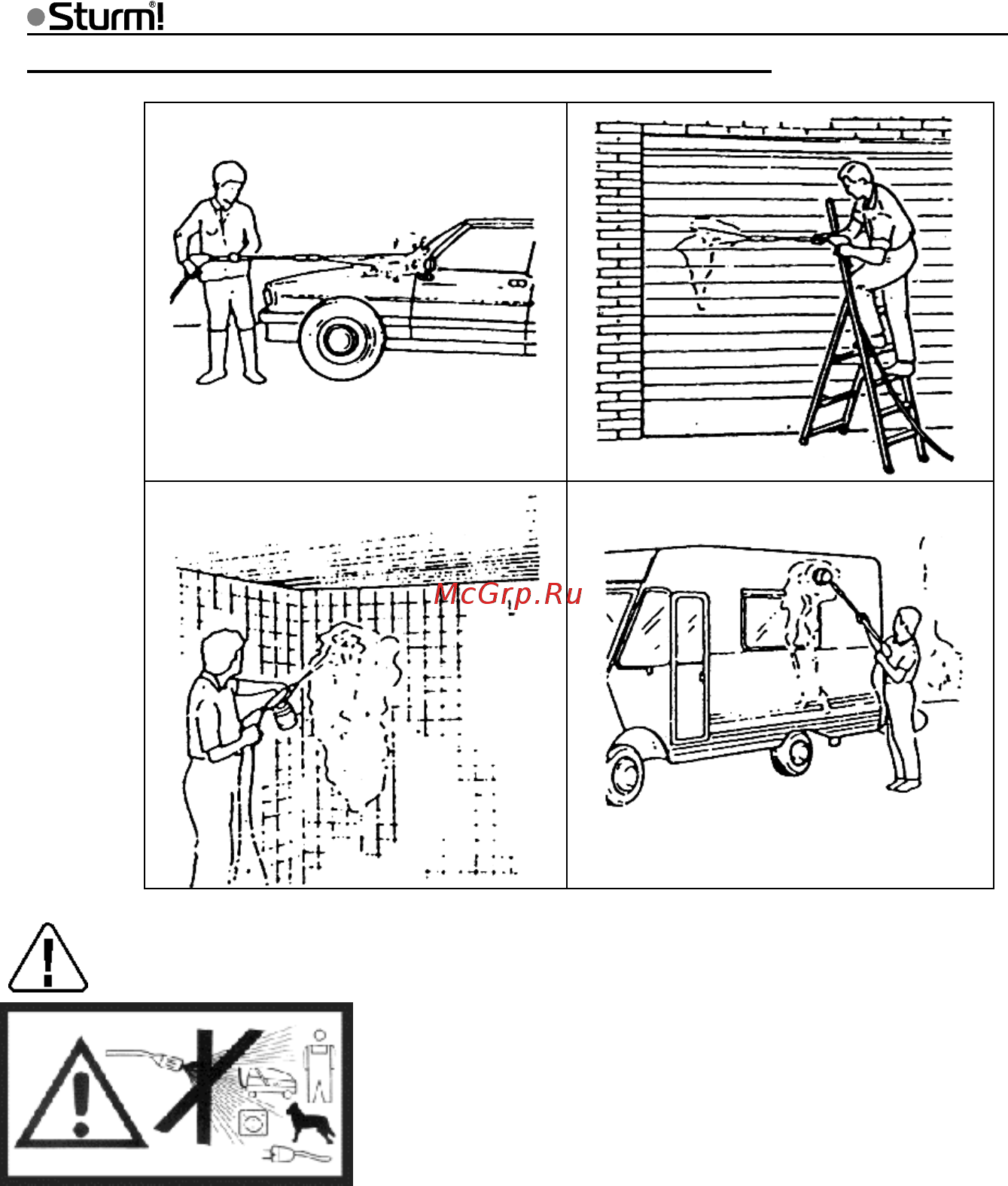 Sturm!®

McGrp.Ru