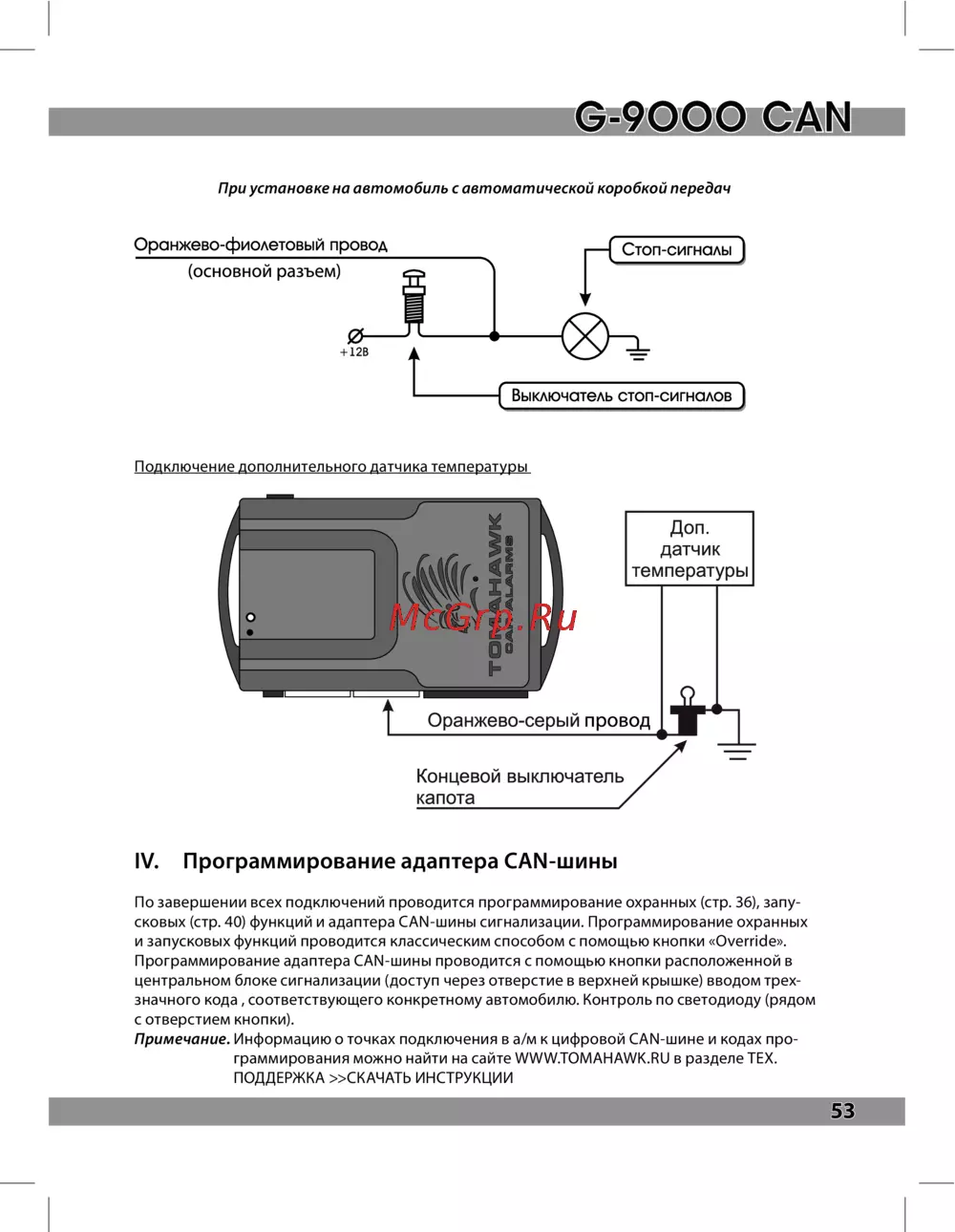 G-9000 CAN

При установке на автомобиль с автоматической коробкой передач

Оранжево-фиолетовый провод
(основной разъем)

Стоп-сигналы

+12В

Выключатель стоп-сигналов

Подключение дополнительного датчика температуры

TOMAHAWK
CAR ALARMS

McGrp.Ru

Доп. датчик температуры

Оранжево-серый провод

Концевой выключатель капота

IV. Программирование адаптера CAN-шины

По завершении всех подключений проводится программирование охранных (стр. 36), запусковых (стр. 40) функций и адаптера CAN-шины сигнализации. Программирование охранных и запусковых функций проводится классическим способом с помощью кнопки «Override». Программирование адаптера CAN-шины проводится с помощью кнопки расположенной в центральном блоке сигнализации (доступ через отверстие в верхней крышке) вводом трехзначного кода , соответствующего конкретному автомобилю. Контроль по светодиоду (рядом с отверстием кнопки).
Примечание. Информацию о точках подключения в а/м к цифровой CAN-шине и кодах программирования можно найти на сайте WWW.TOMAHAWK.RU в разделе ТЕХ. ПОДДЕРЖКА >>СКАЧАТЬ ИНСТРУКЦИИ

53