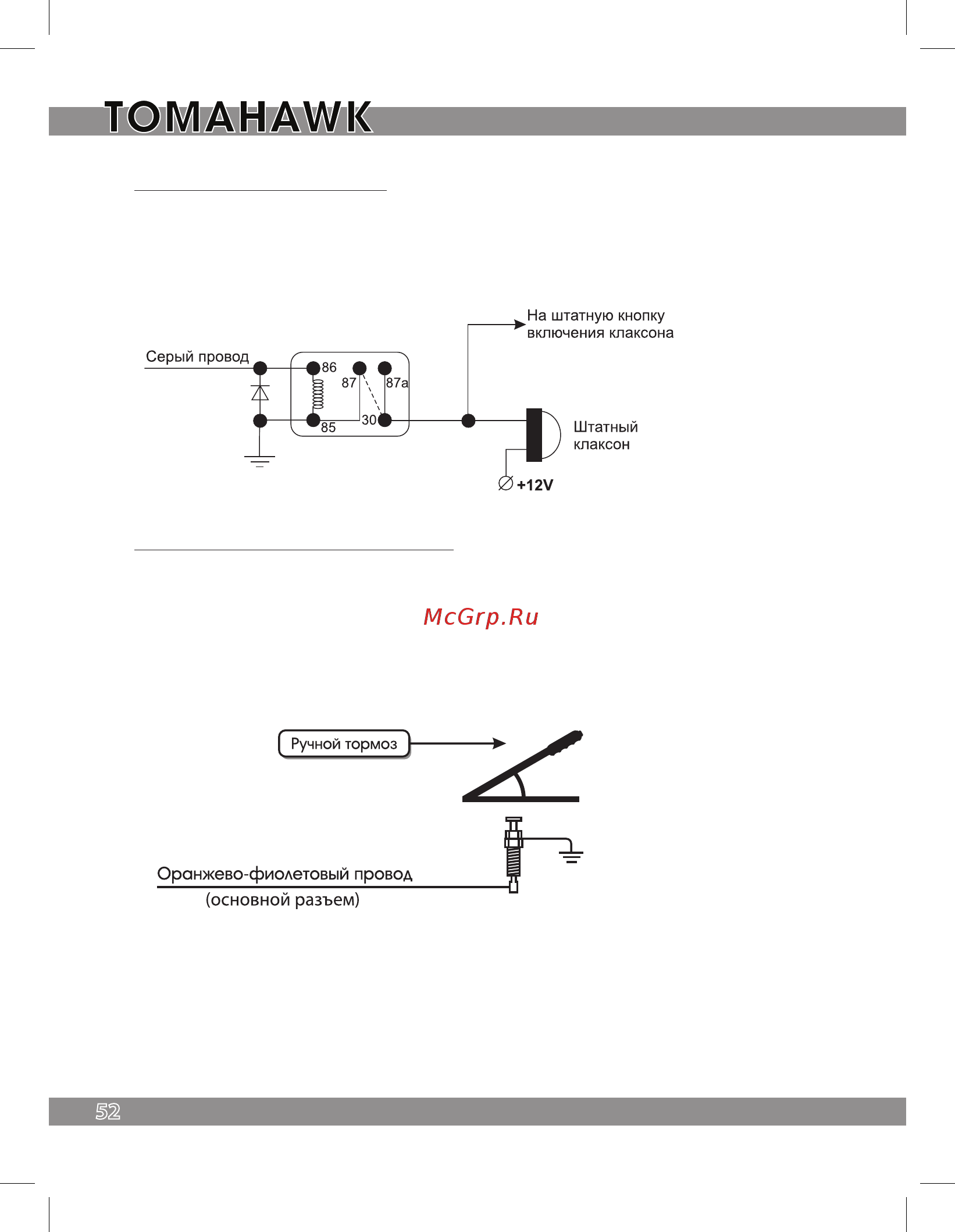 TOMAHAWK

На штатную кнопку включения клаксона

Серый провод

86

87

87a

85

30

Штатный клаксон

+12V

McGrp.Ru

Ручной тормоз

Оранжево-фиолетовый провод (основной разъем)

52