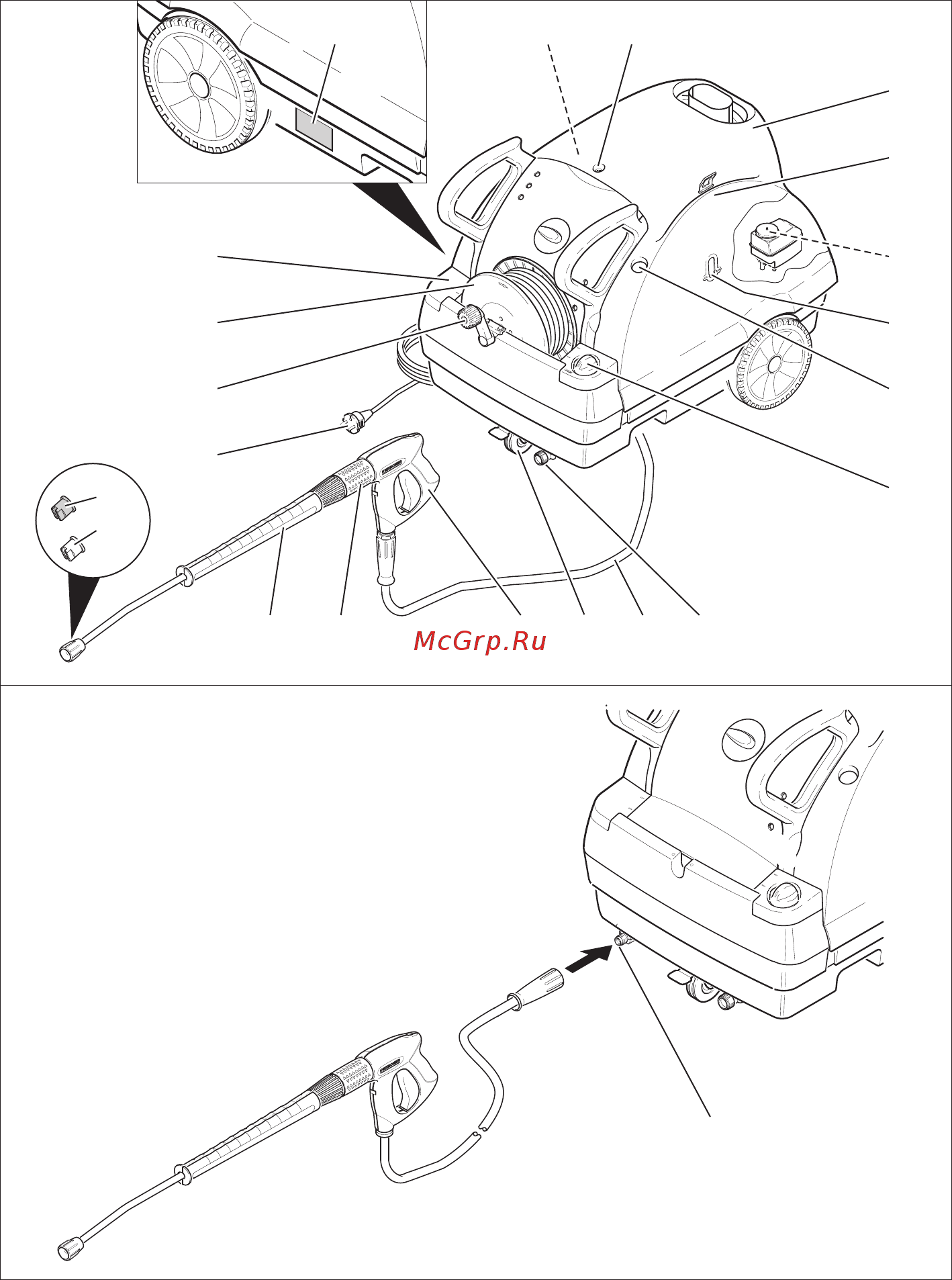 McGrp.Ru