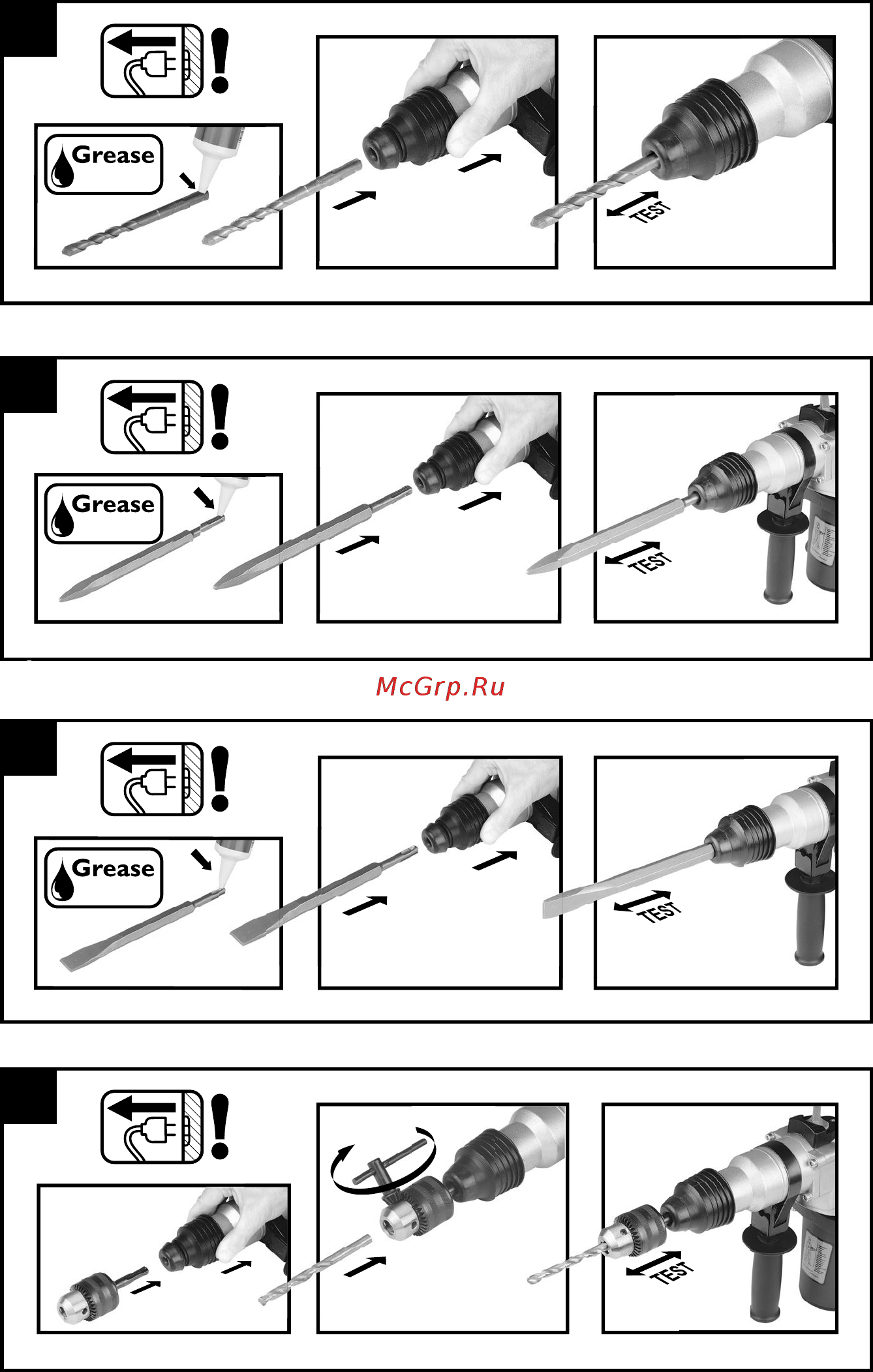 Grease

TEST

Grease

TEST

McGrp.Ru

Grease

TEST

TEST