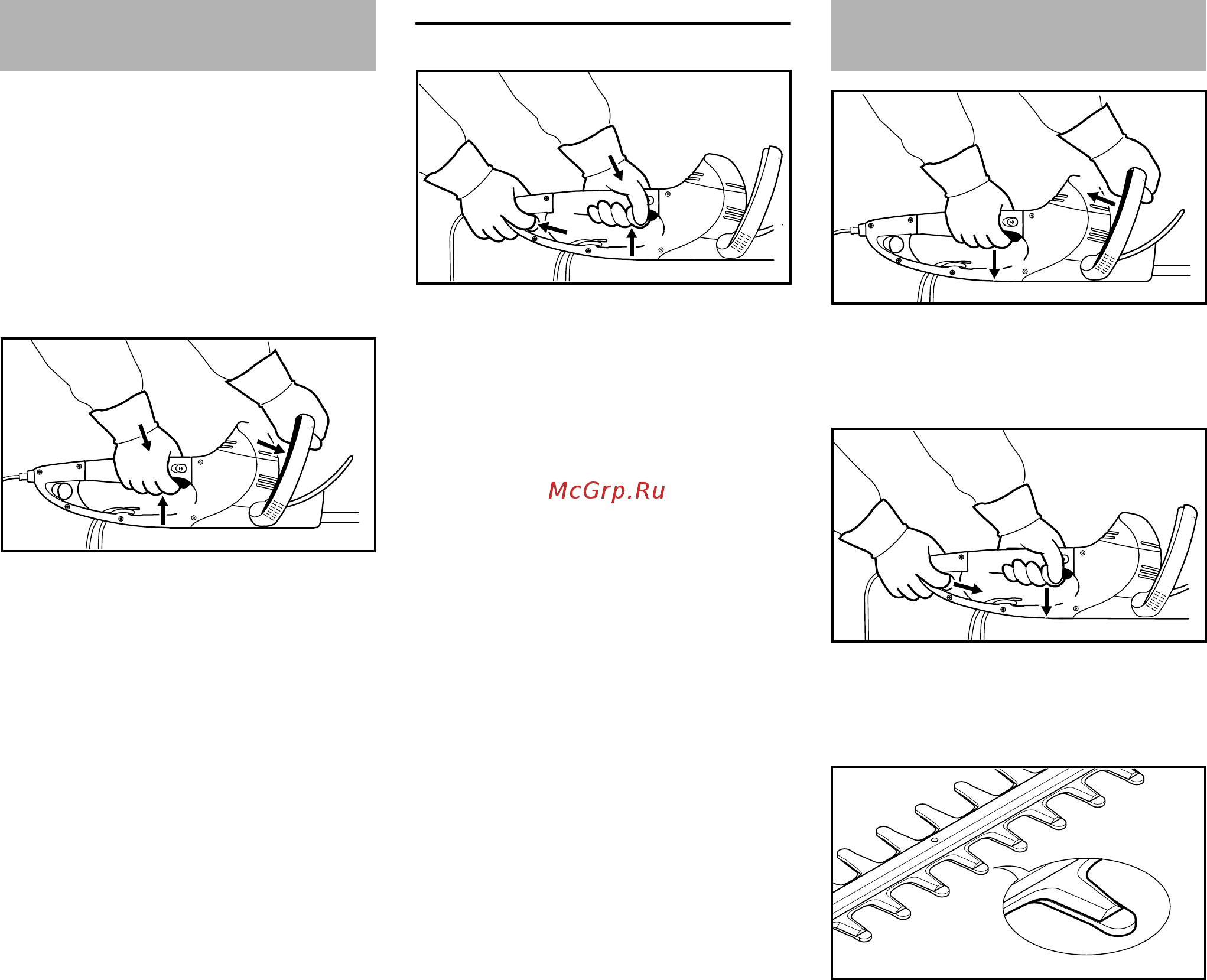 McGrp.Ru