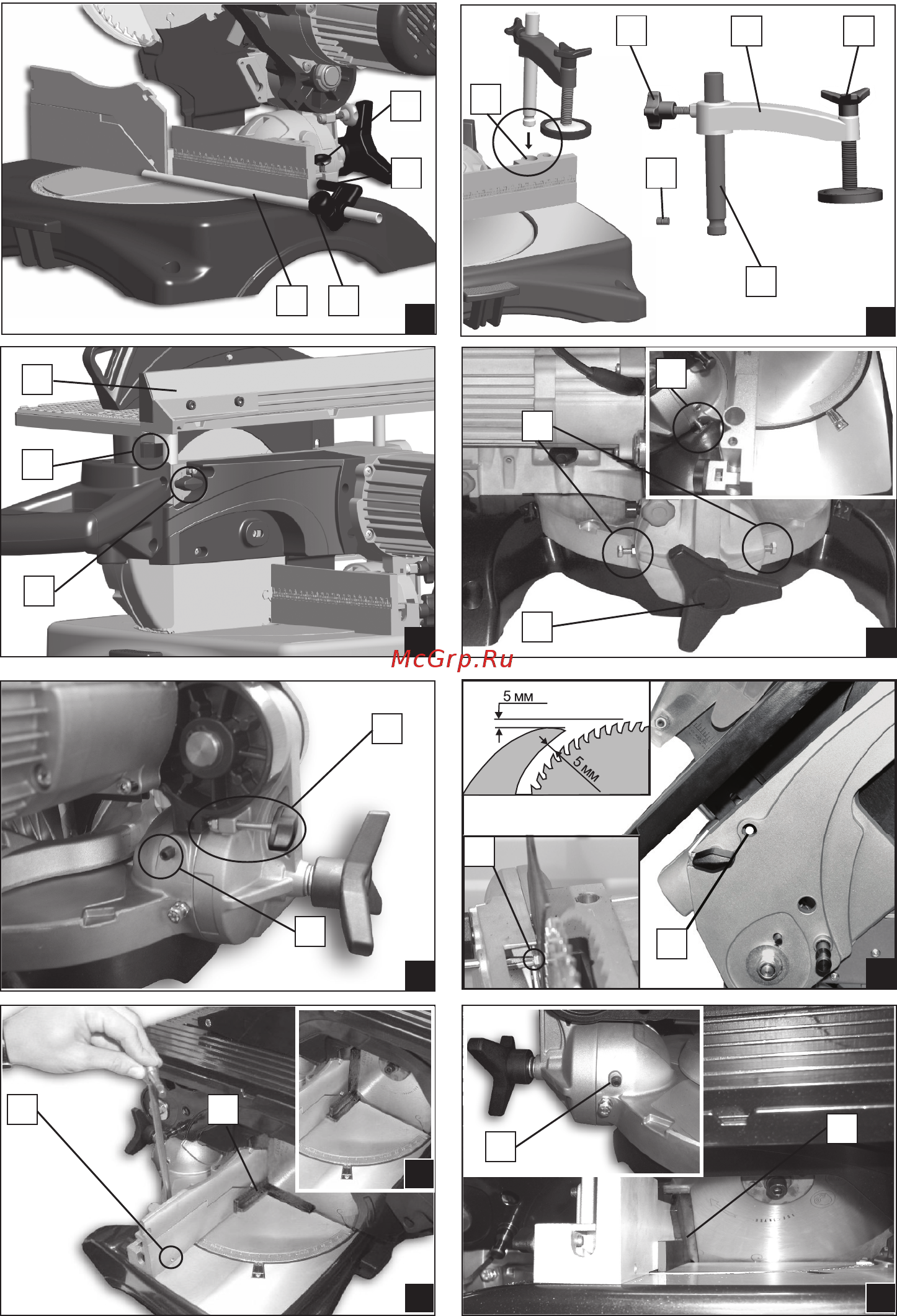 McGrp.Ru

5 мм

5 мм