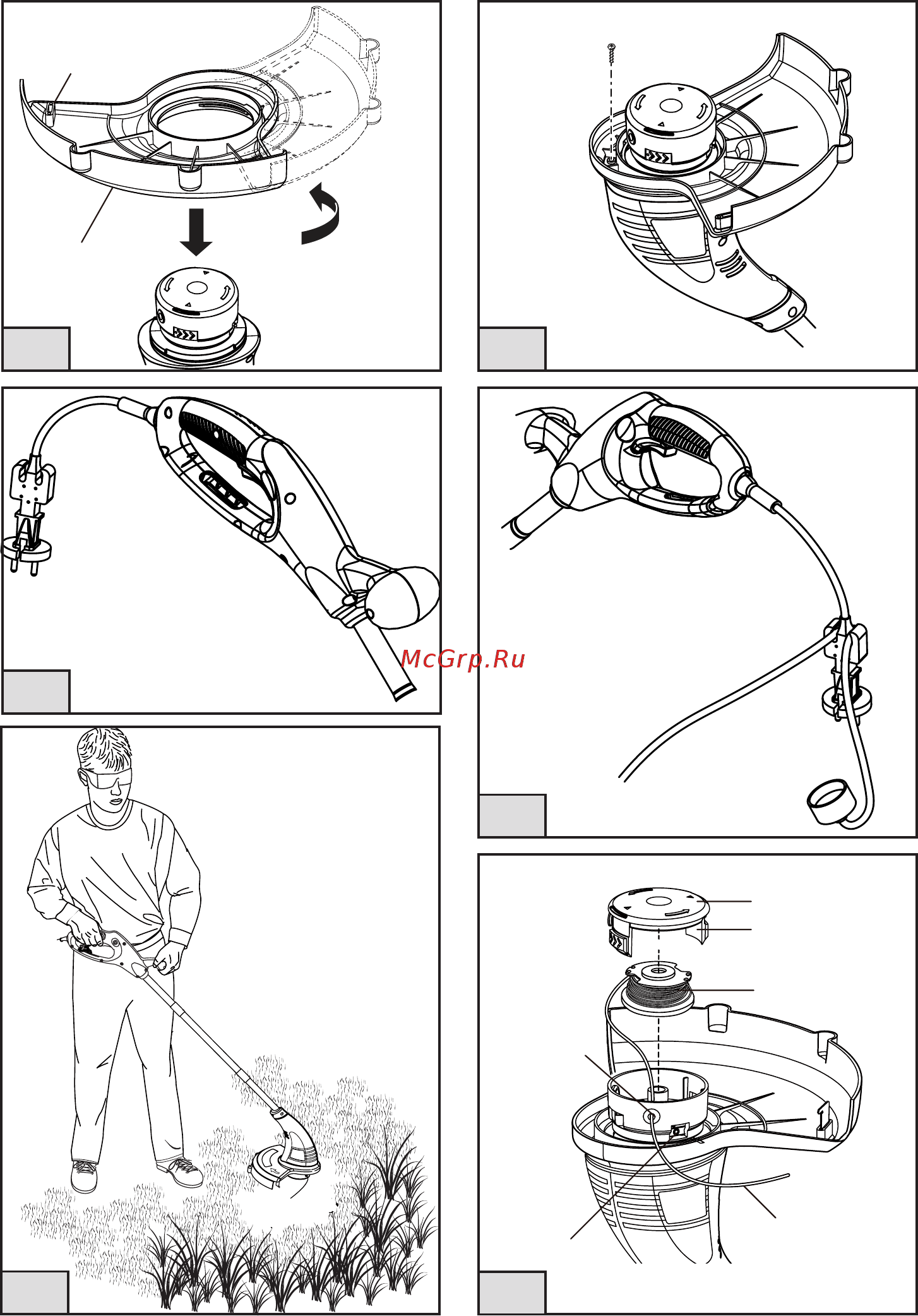 McGrp.Ru