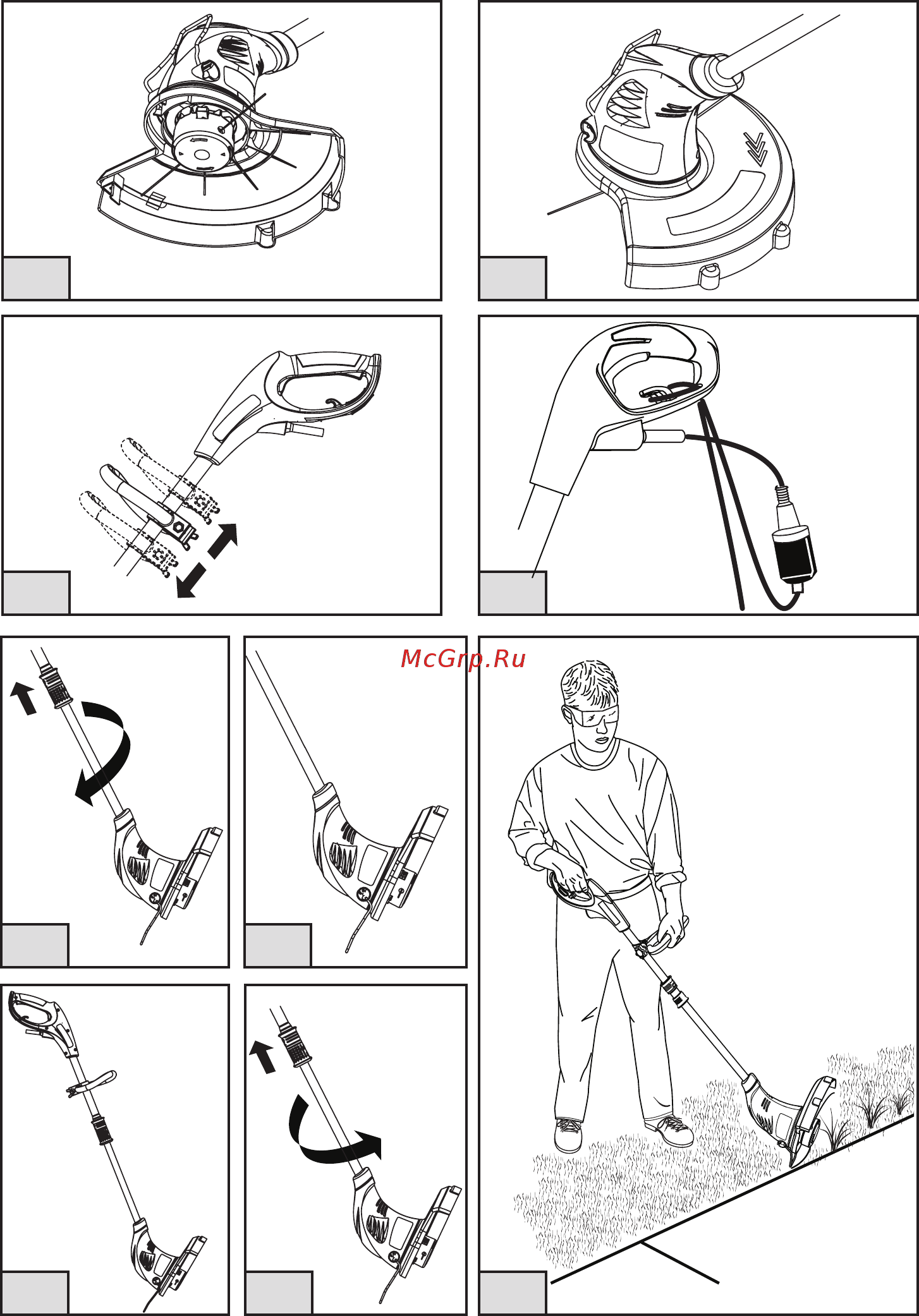 McGrp.Ru