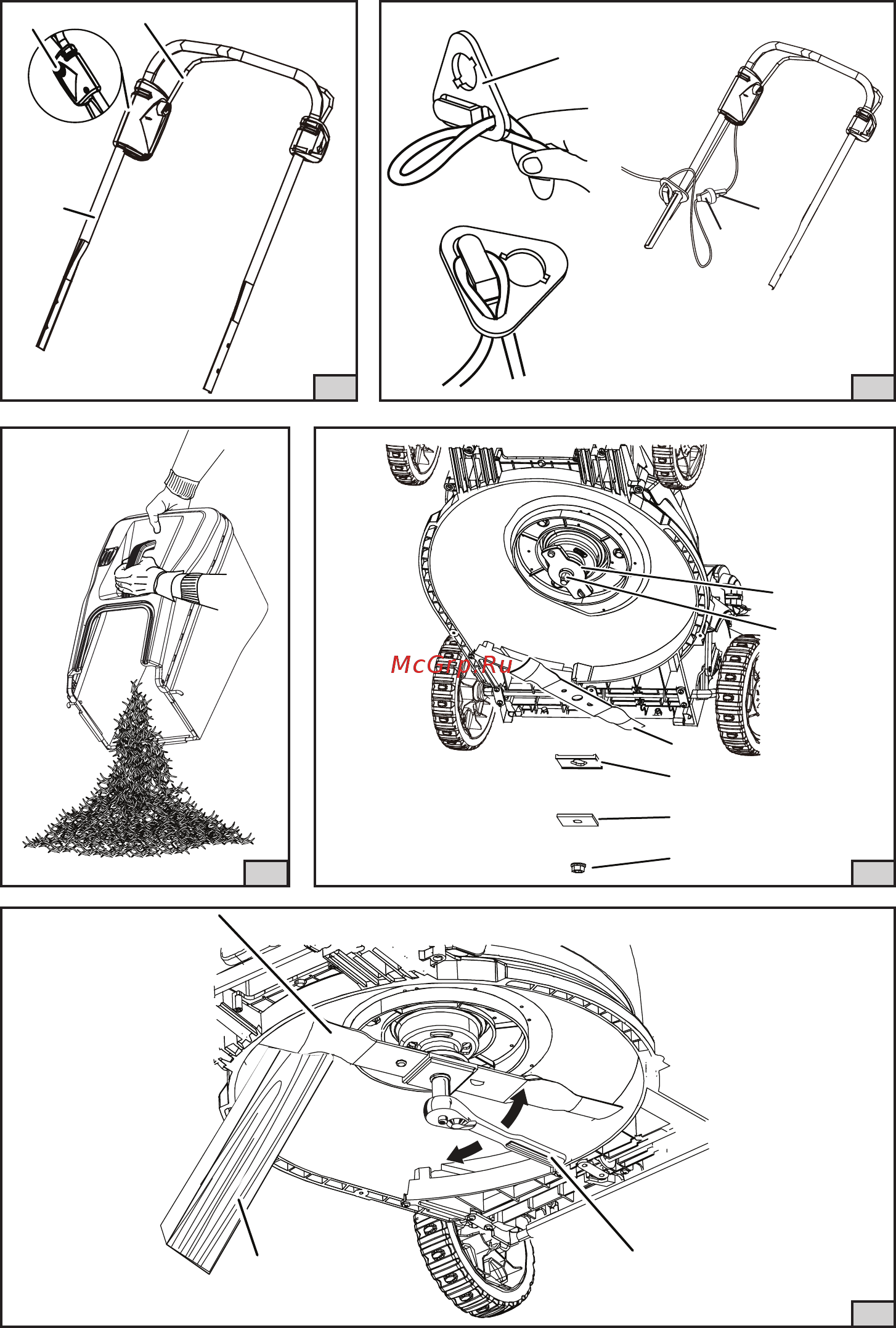 McGrp.Ru