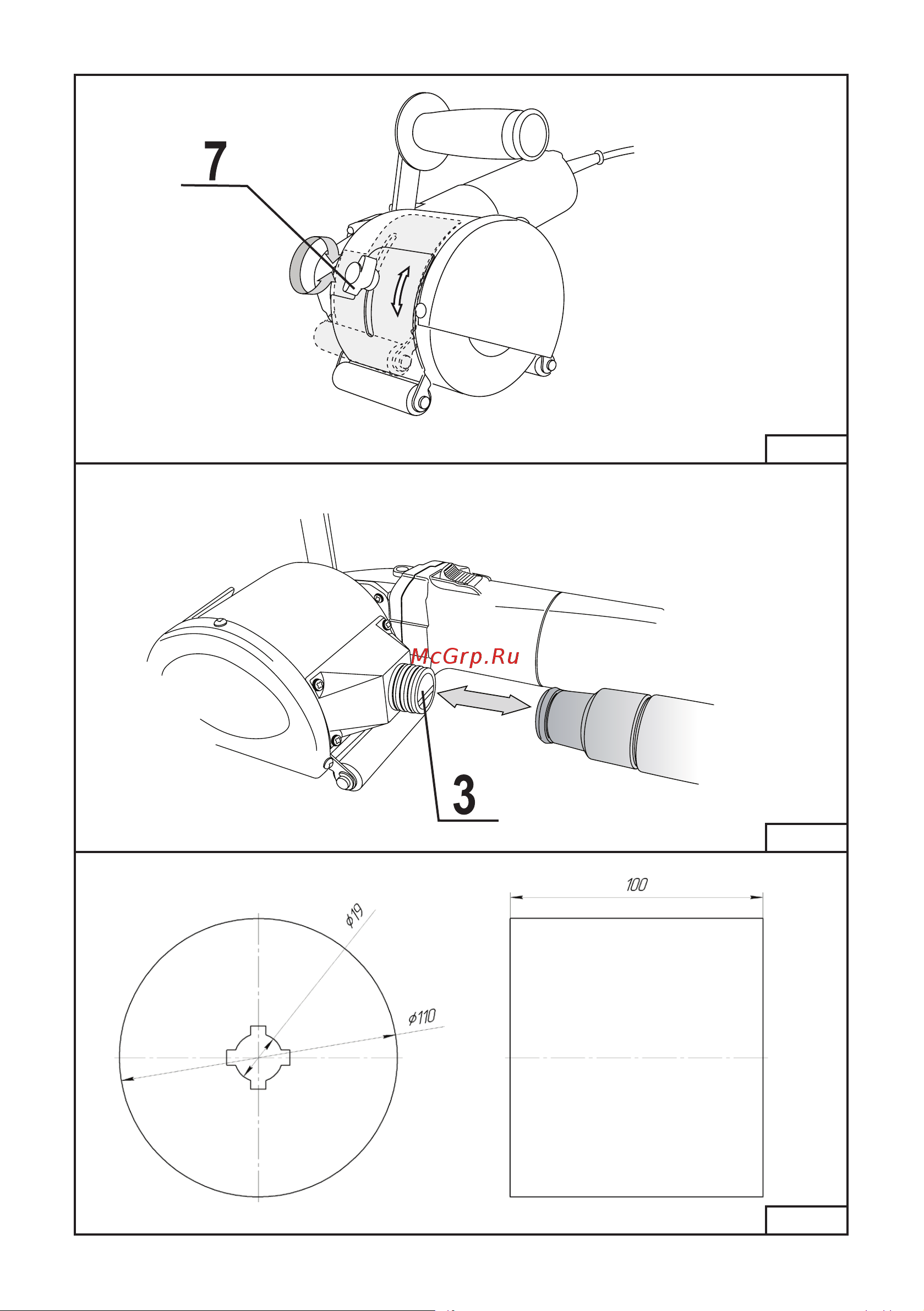 7

McGrp.Ru

3

$\phi 19$

$\phi 110$

100