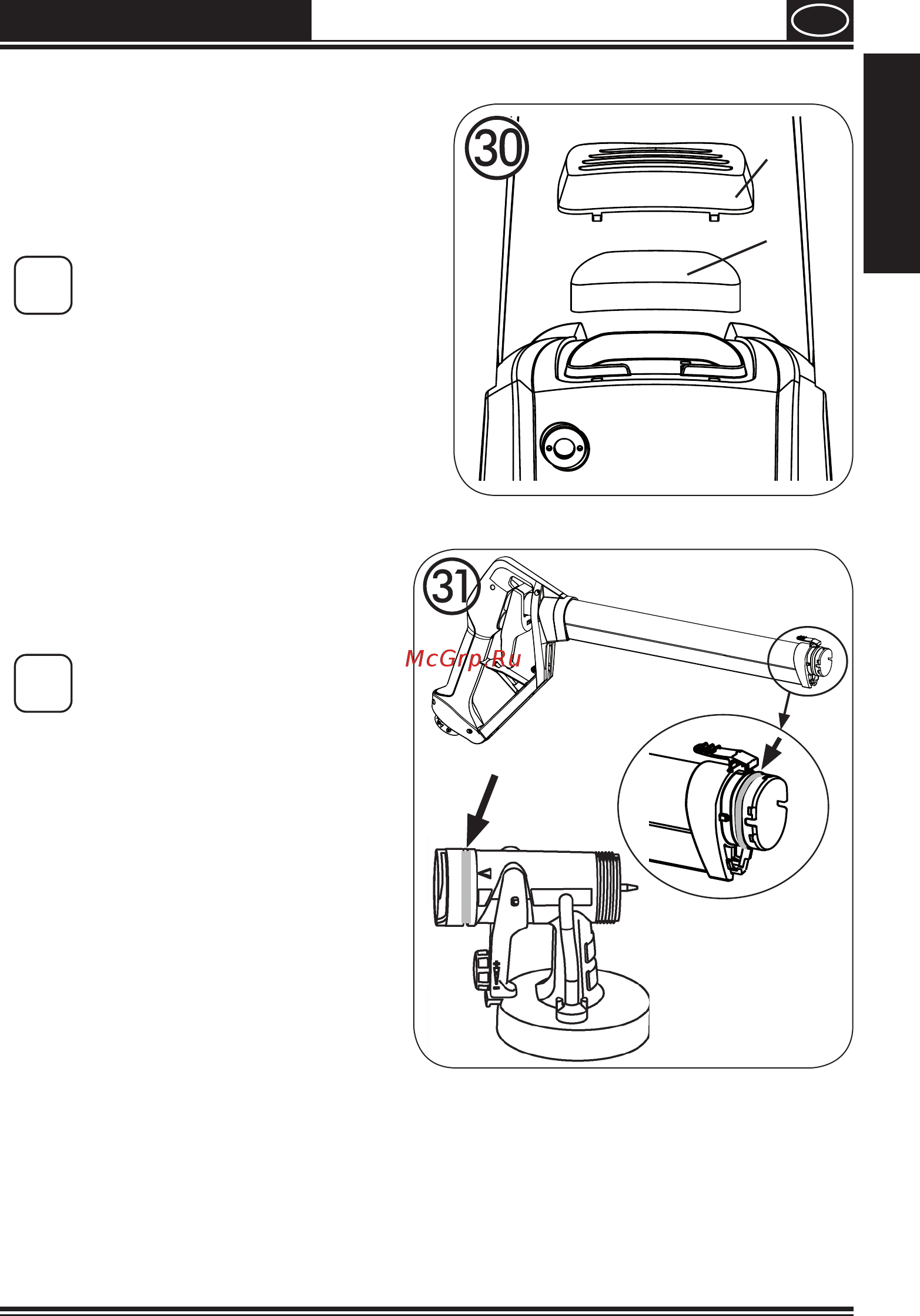 30

31

McGrp.Ru