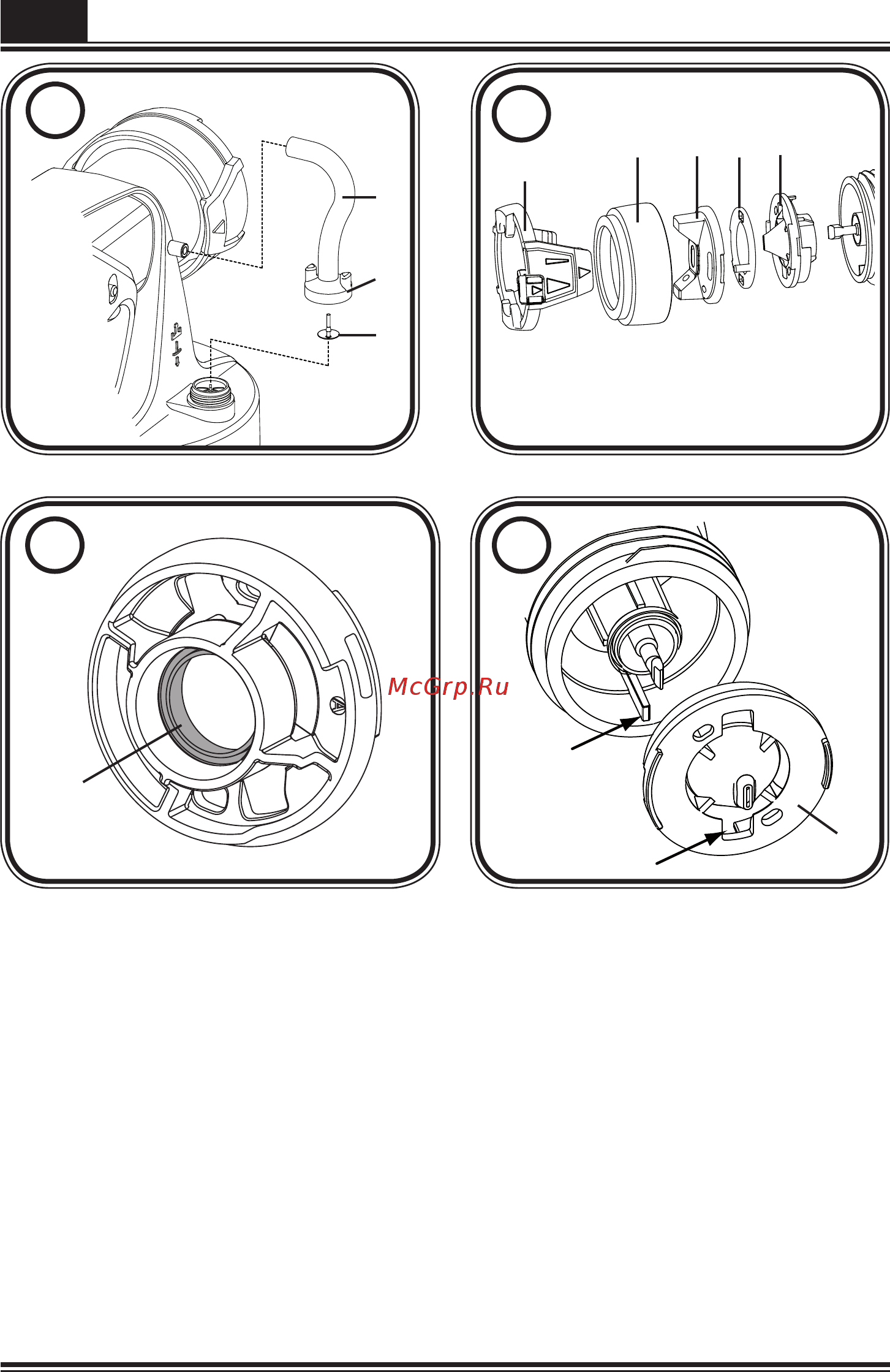 McGrp.Ru