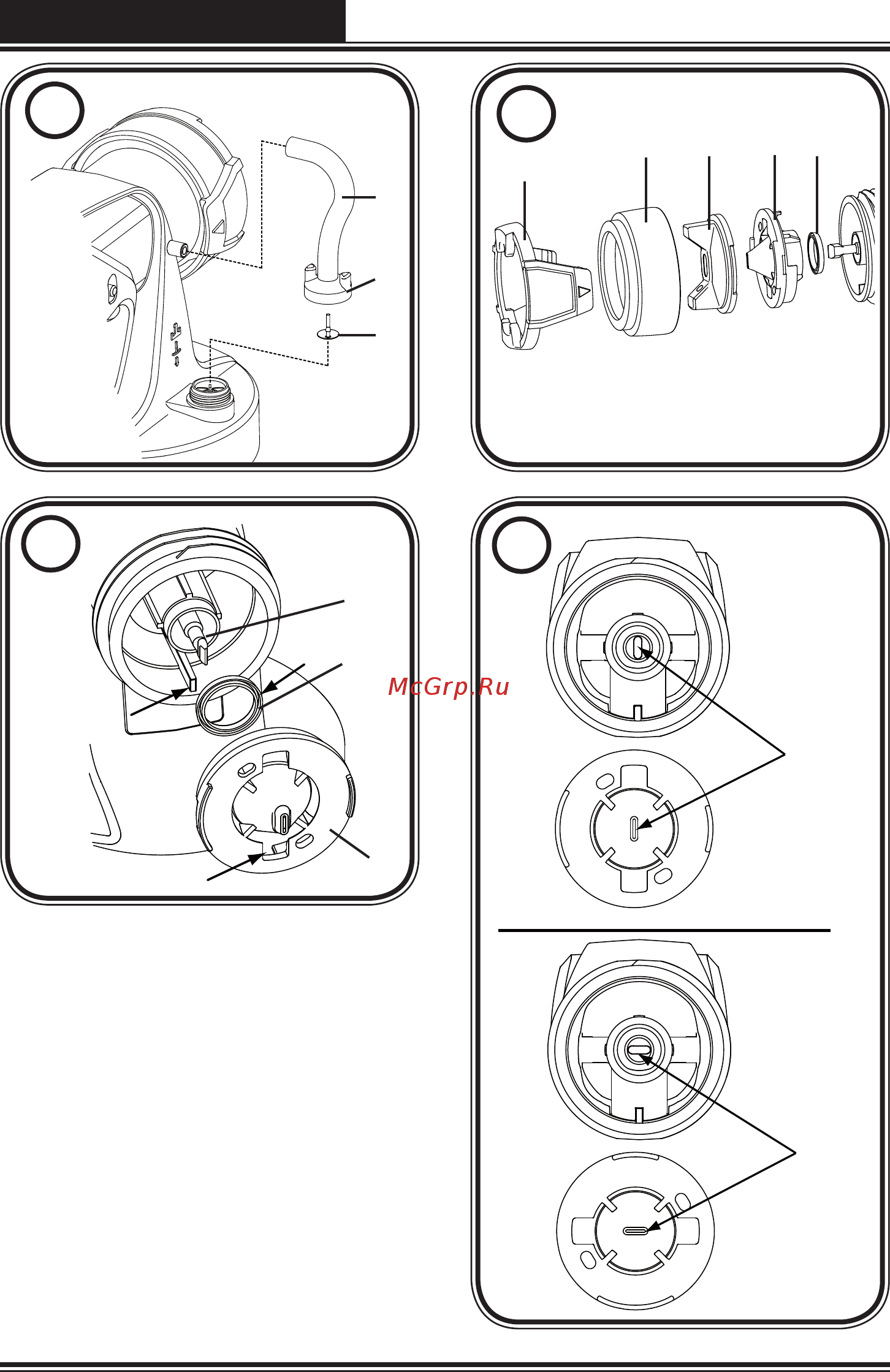 McGrp.Ru