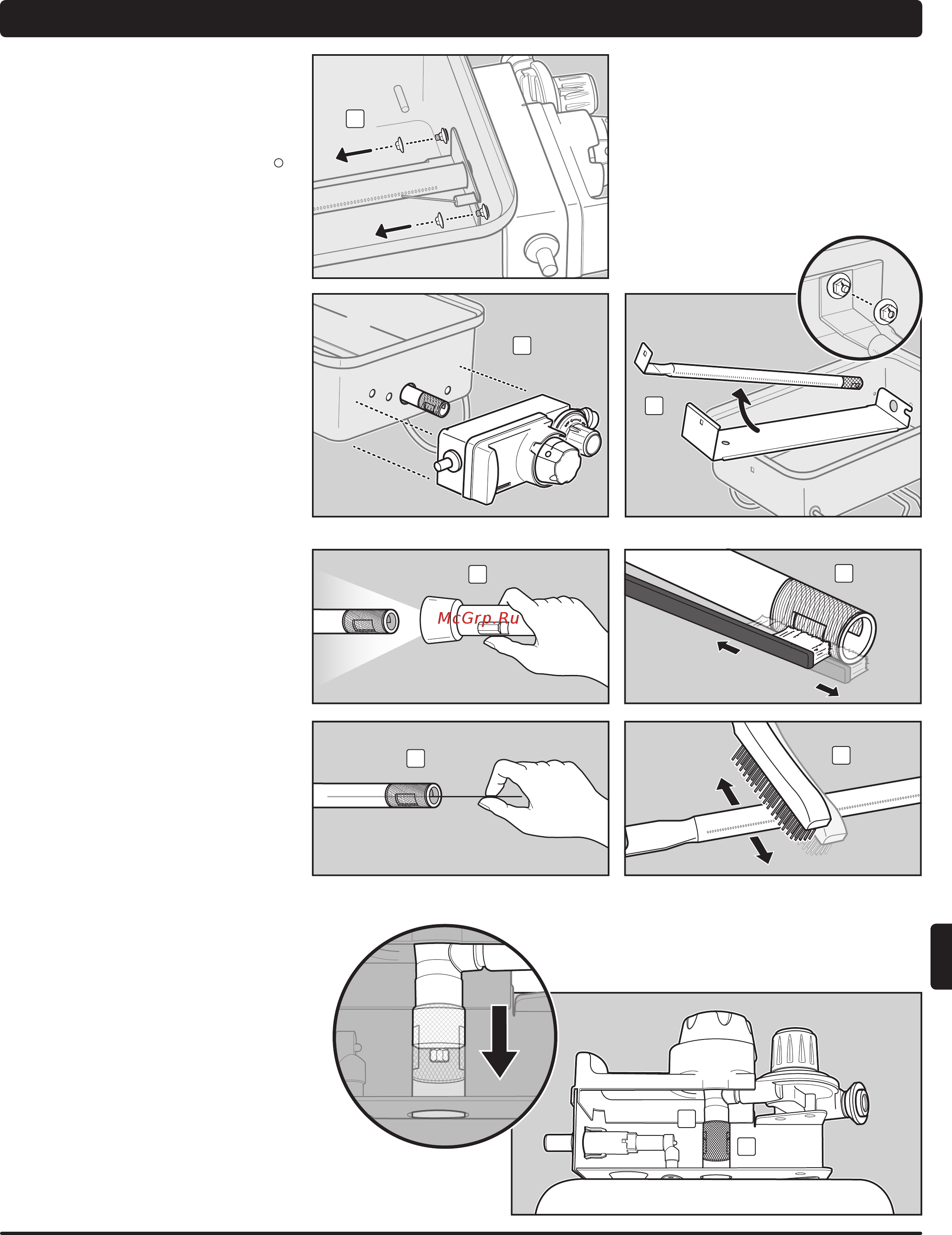 McGrp.Ru